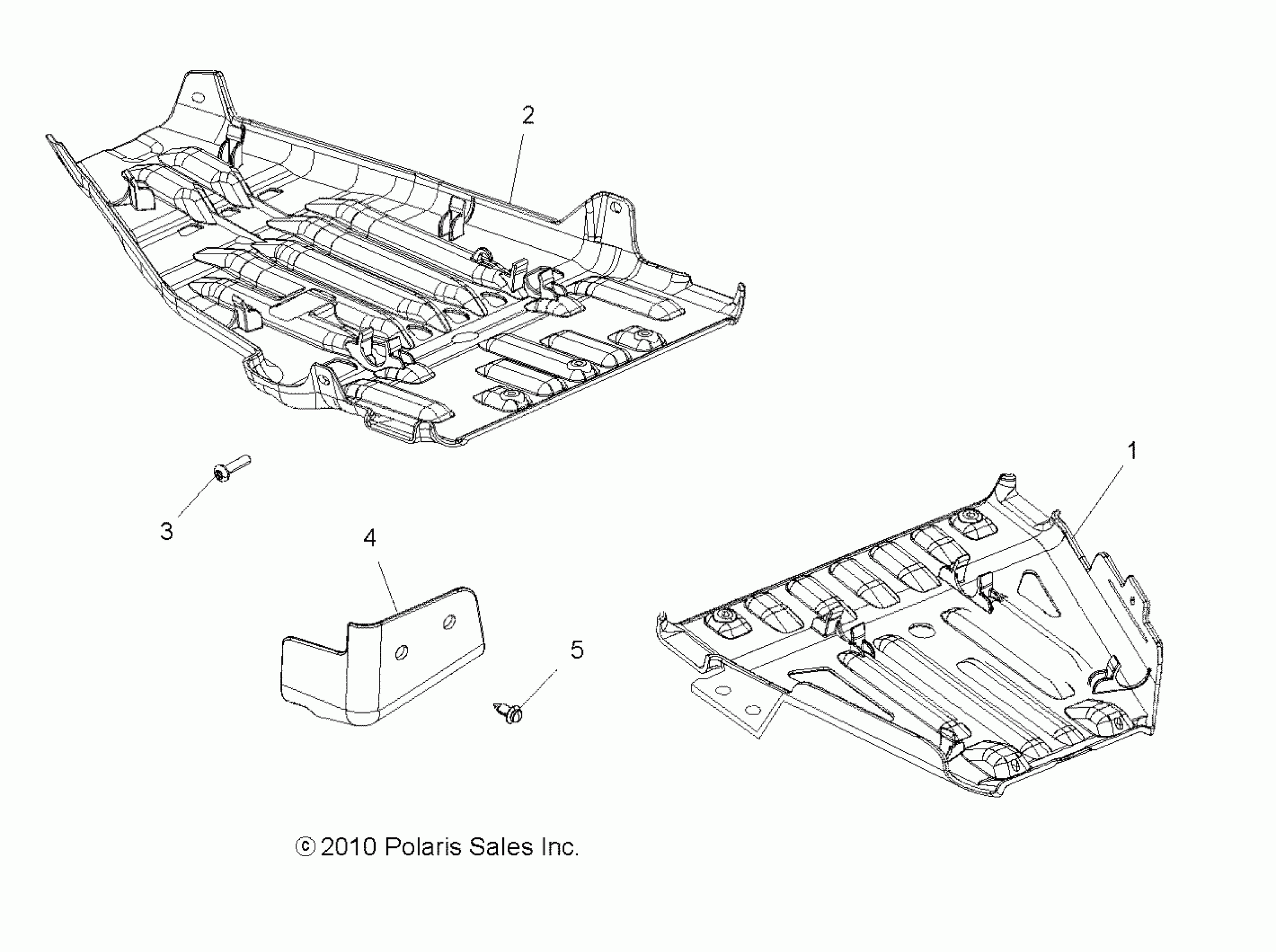 2

1

3

4

5

© 2010 Polaris Sales Inc.