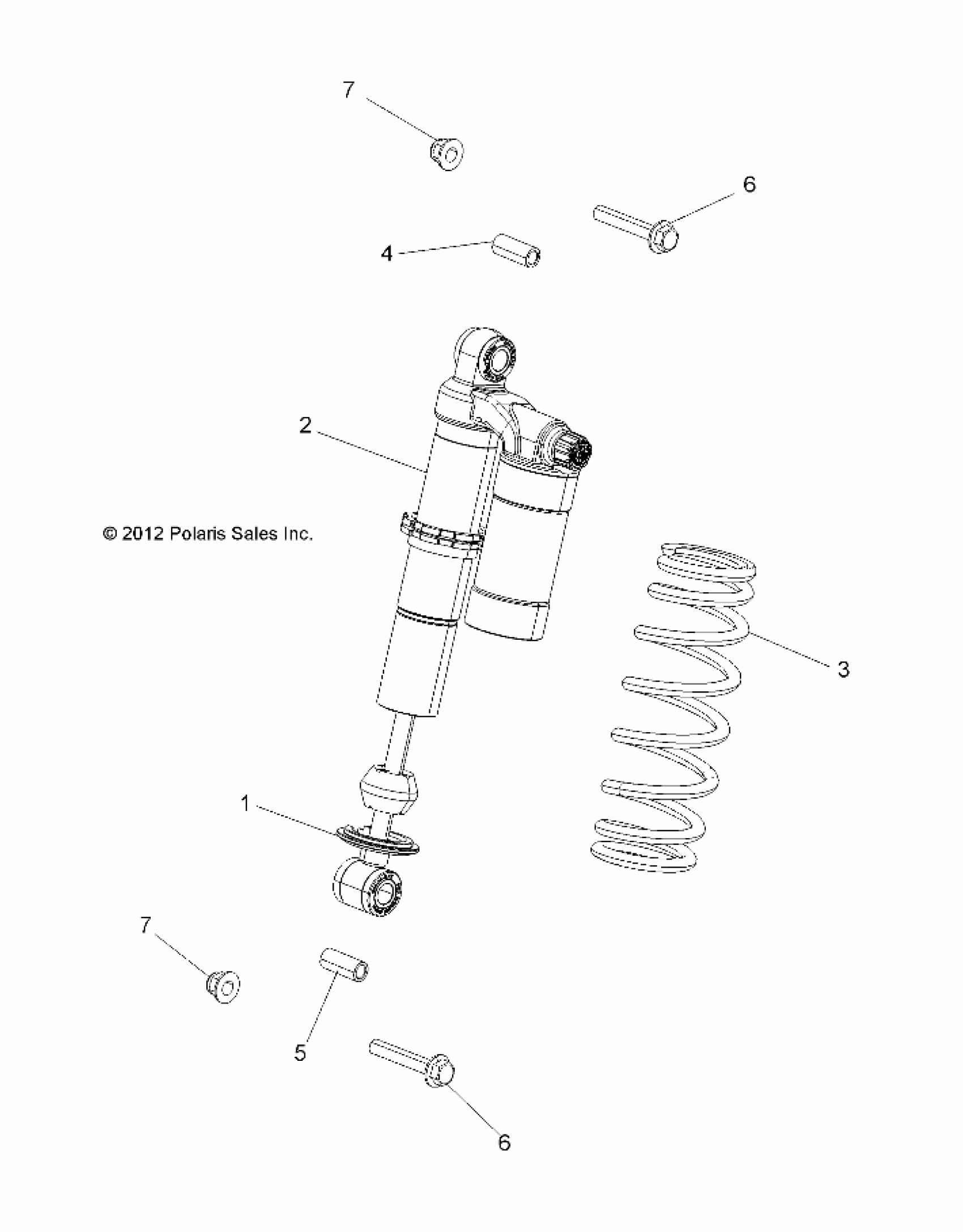 7

6

4

2

© 2012 Polaris Sales Inc.

3

1

7

5

6