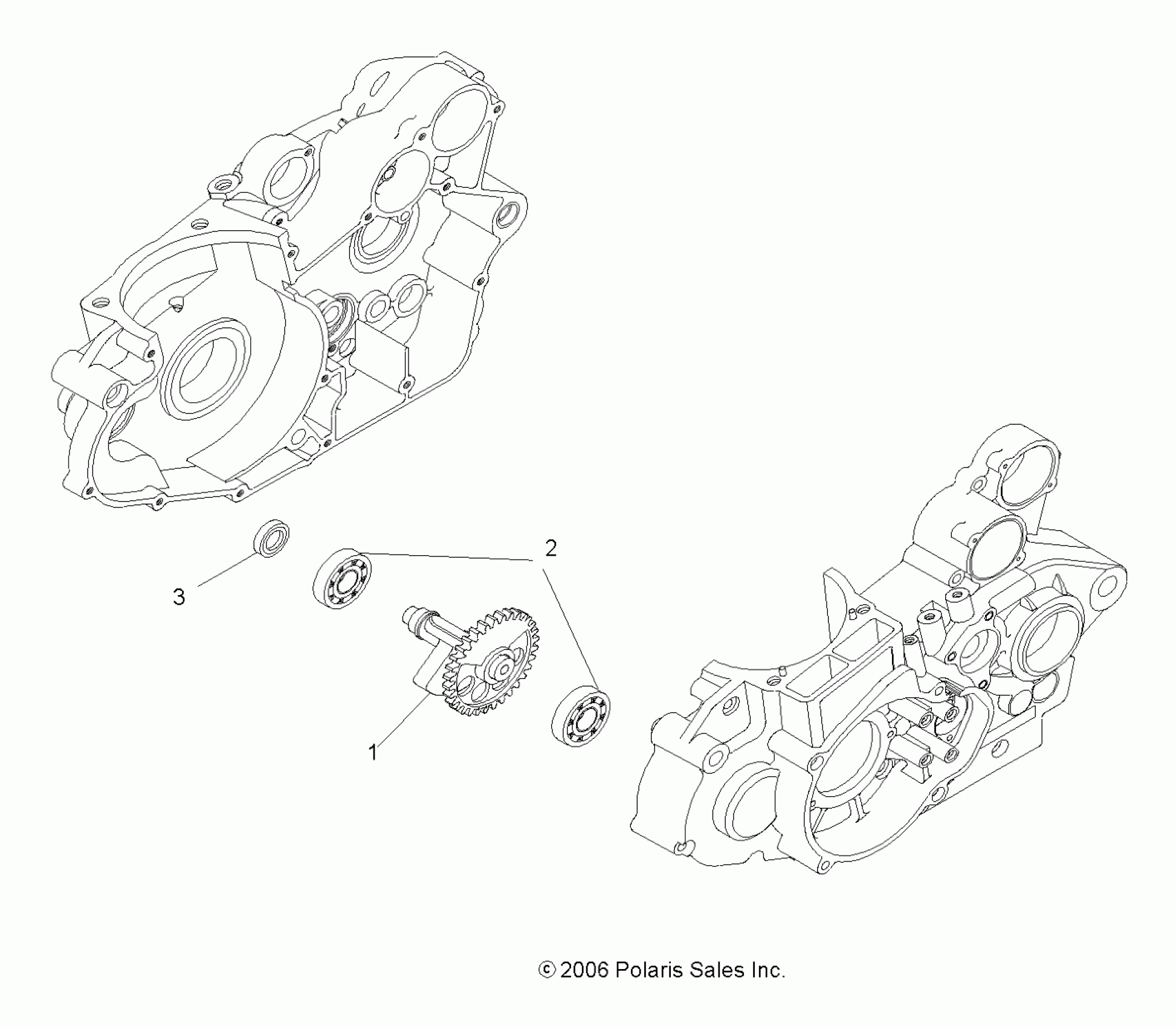 2

3

1

© 2006 Polaris Sales Inc.