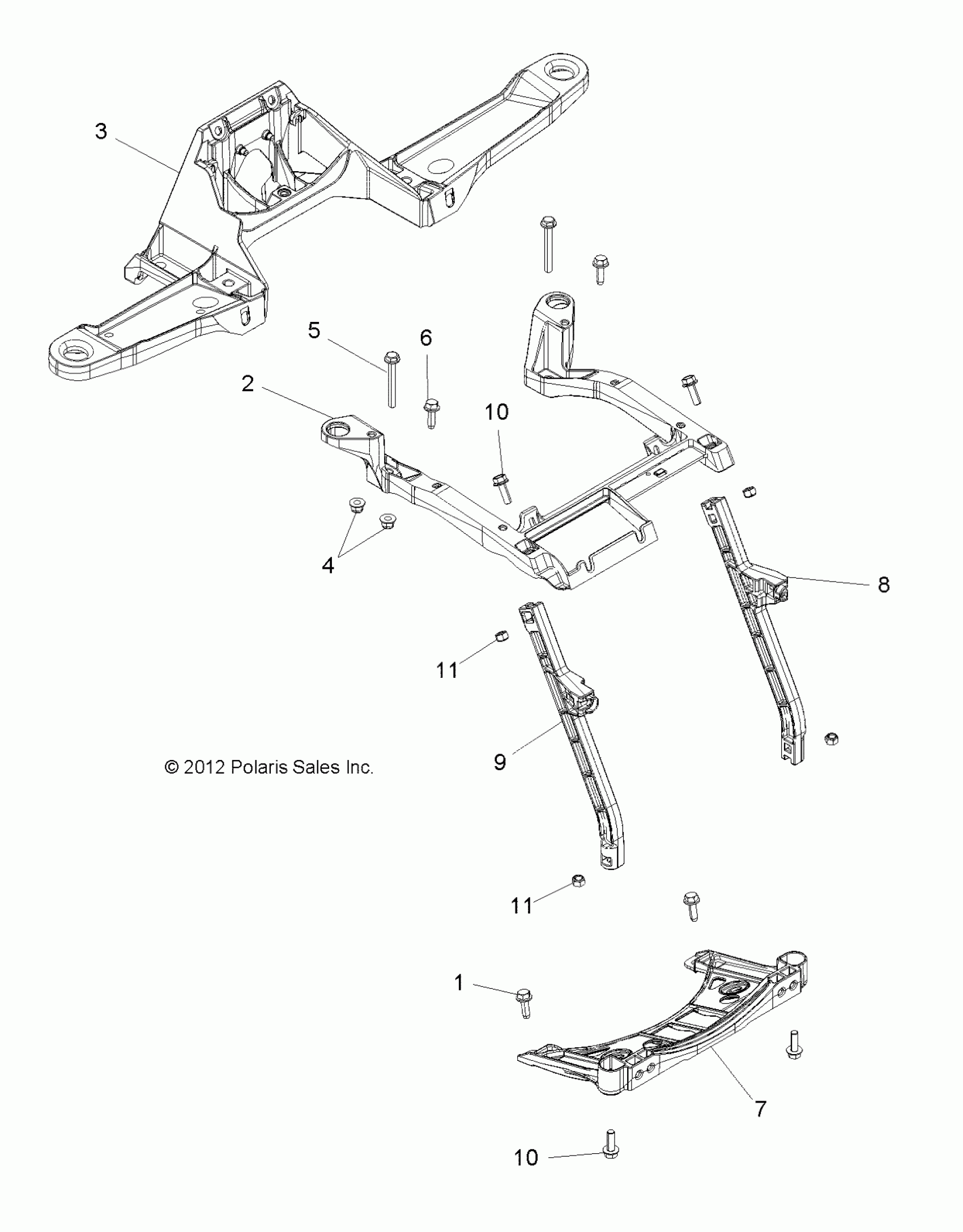 3

5

6

2

10

4

8

11

9

© 2012 Polaris Sales Inc.

11

1

7

10