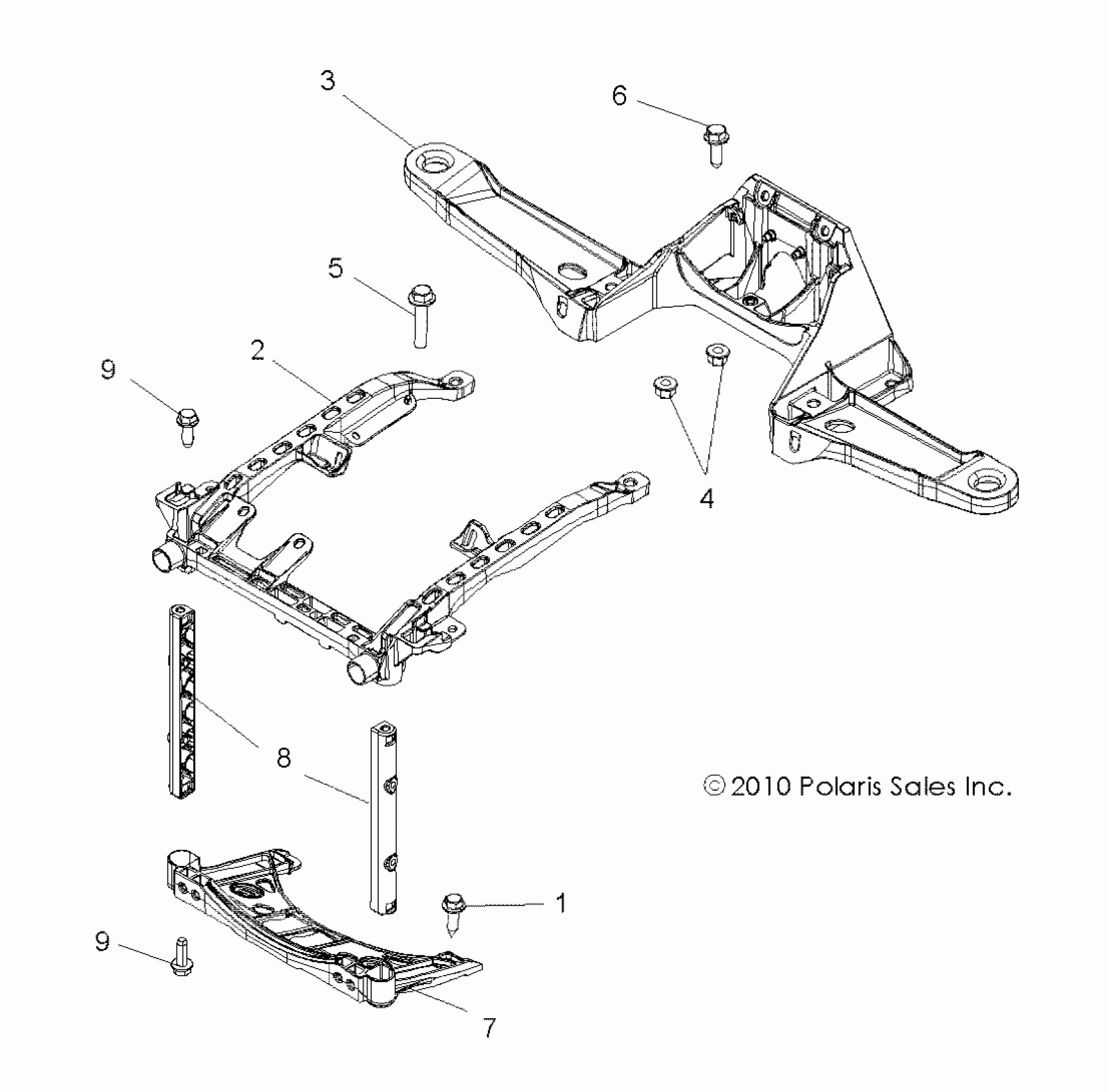 3

6

5

2

9

4

8

© 2010 Polaris Sales Inc.

1

9

7