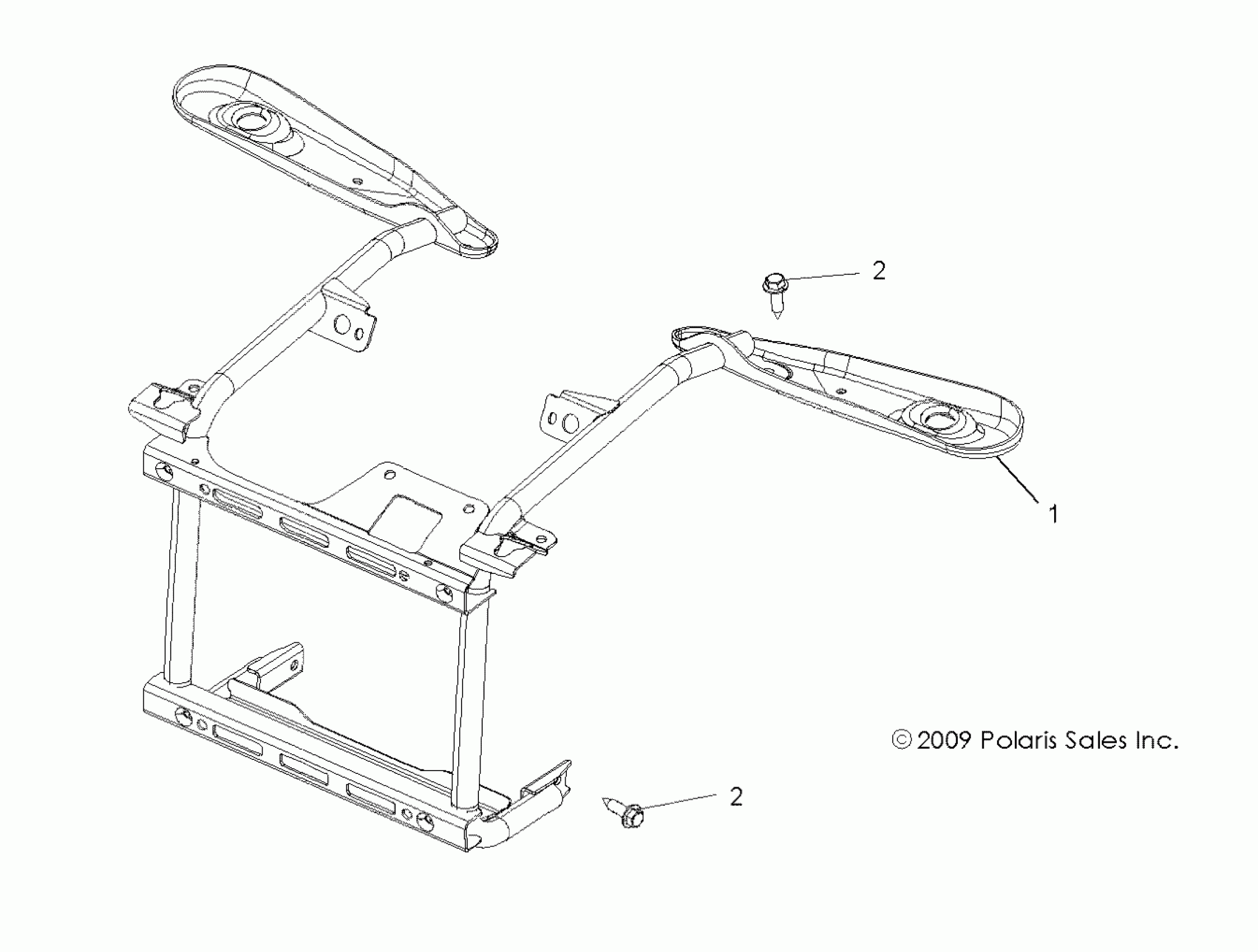 2

1

© 2009 Polaris Sales Inc.

2