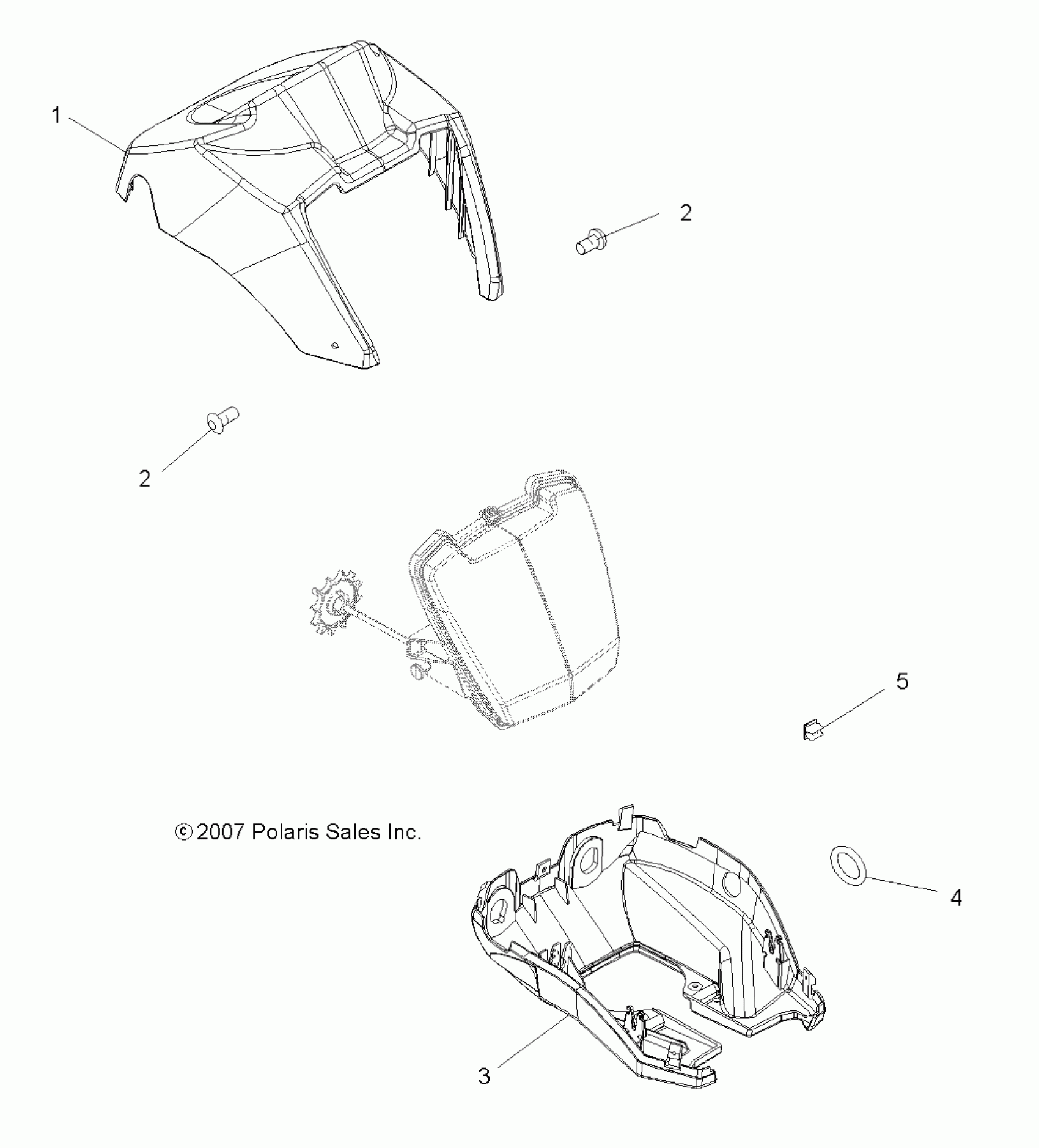 1

2

2

5

© 2007 Polaris Sales Inc.

4

3