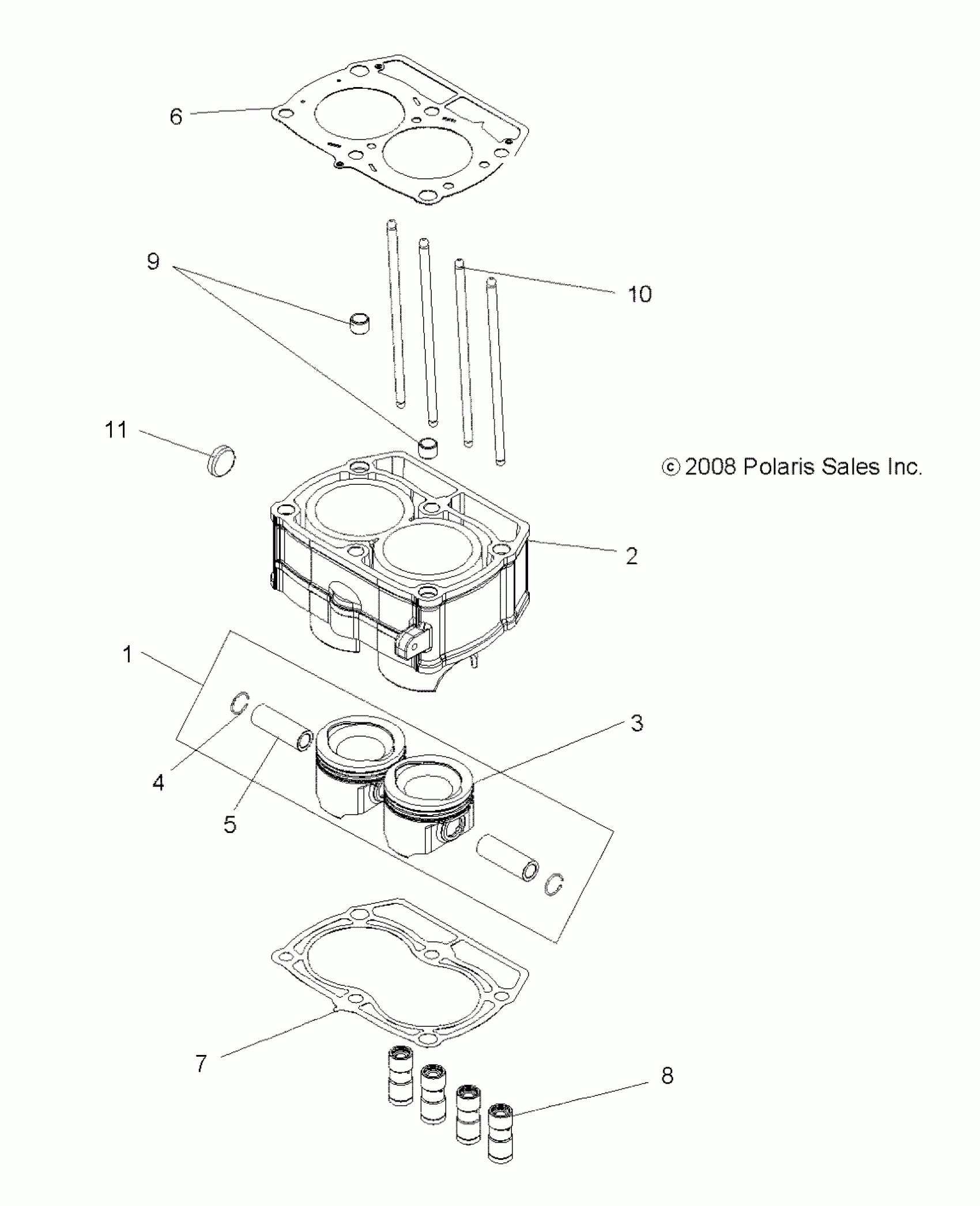 6

9

10

11

© 2008 Polaris Sales Inc.

2

1

3

4

5

7

8