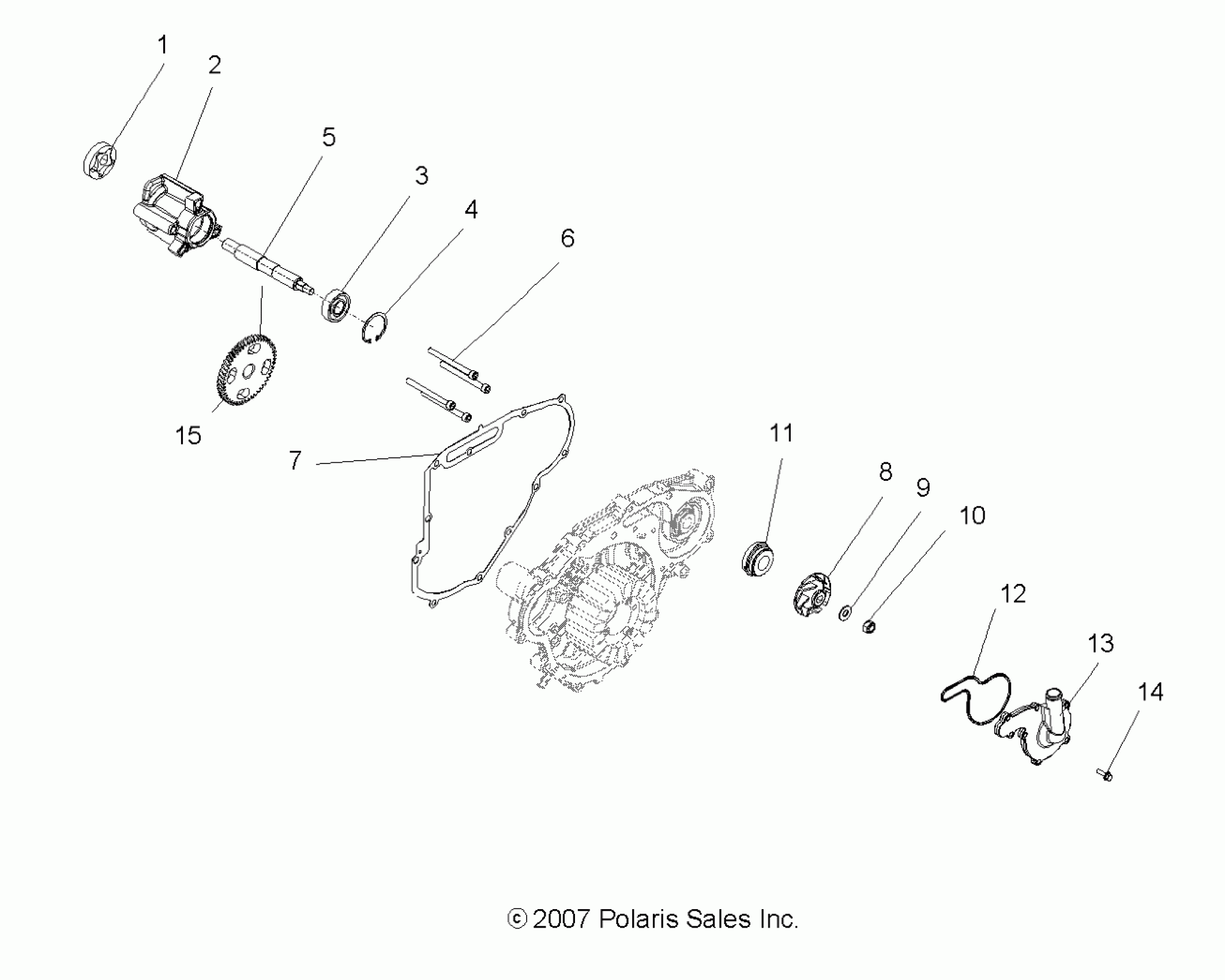 1
2
5
3
4
6
15
7
11
8
9
10
12
13
14

© 2007 Polaris Sales Inc.