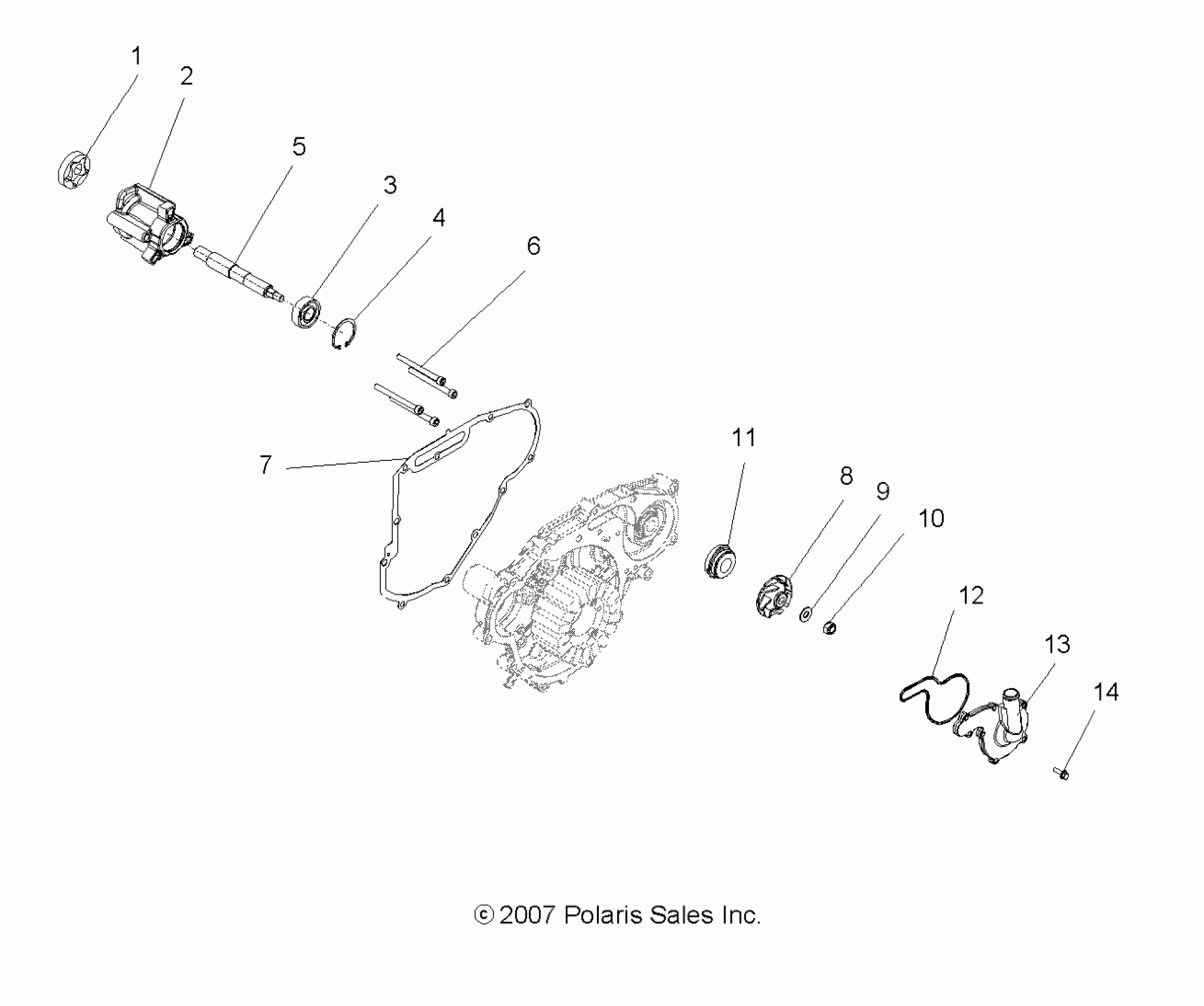 1
2
5
3
4
6
7
11
8
9
10
12
13
14

© 2007 Polaris Sales Inc.