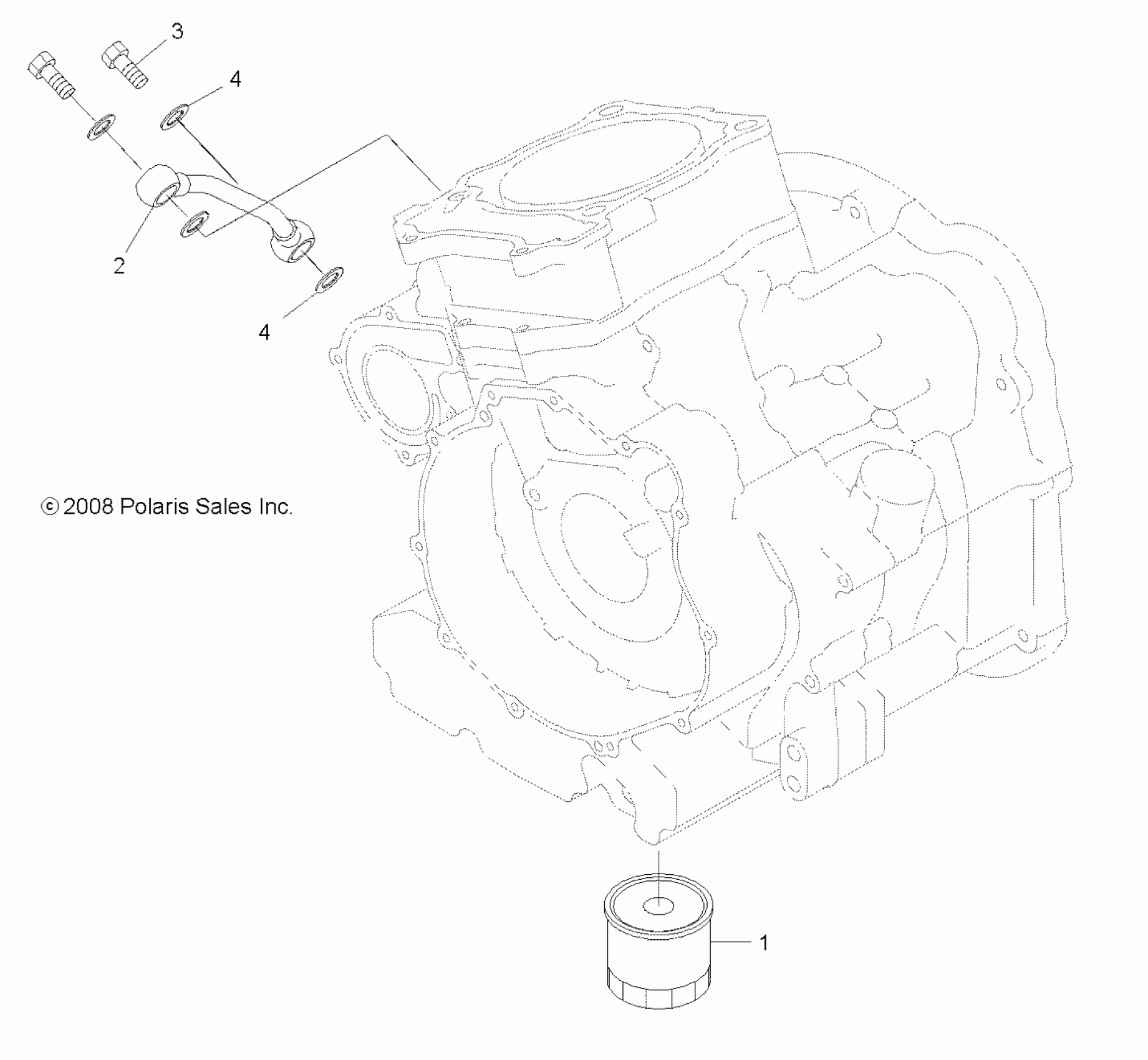 3

4

2

4

© 2008 Polaris Sales Inc.

1