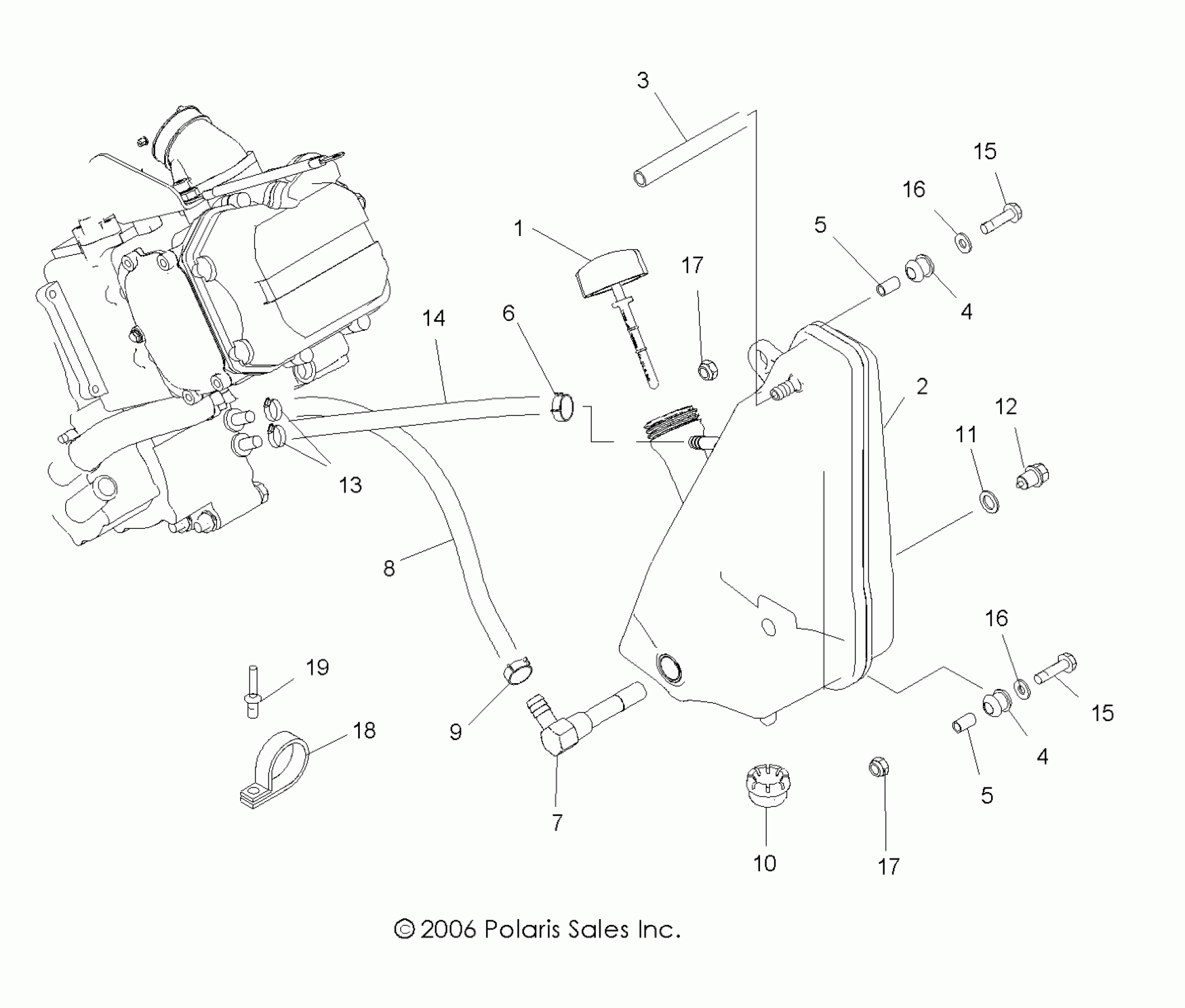 3
15
16
5
1
17
4
14
6
2
12
11
13
8
16
19
15
18
9
4
5
7
10
17

© 2006 Polaris Sales Inc.