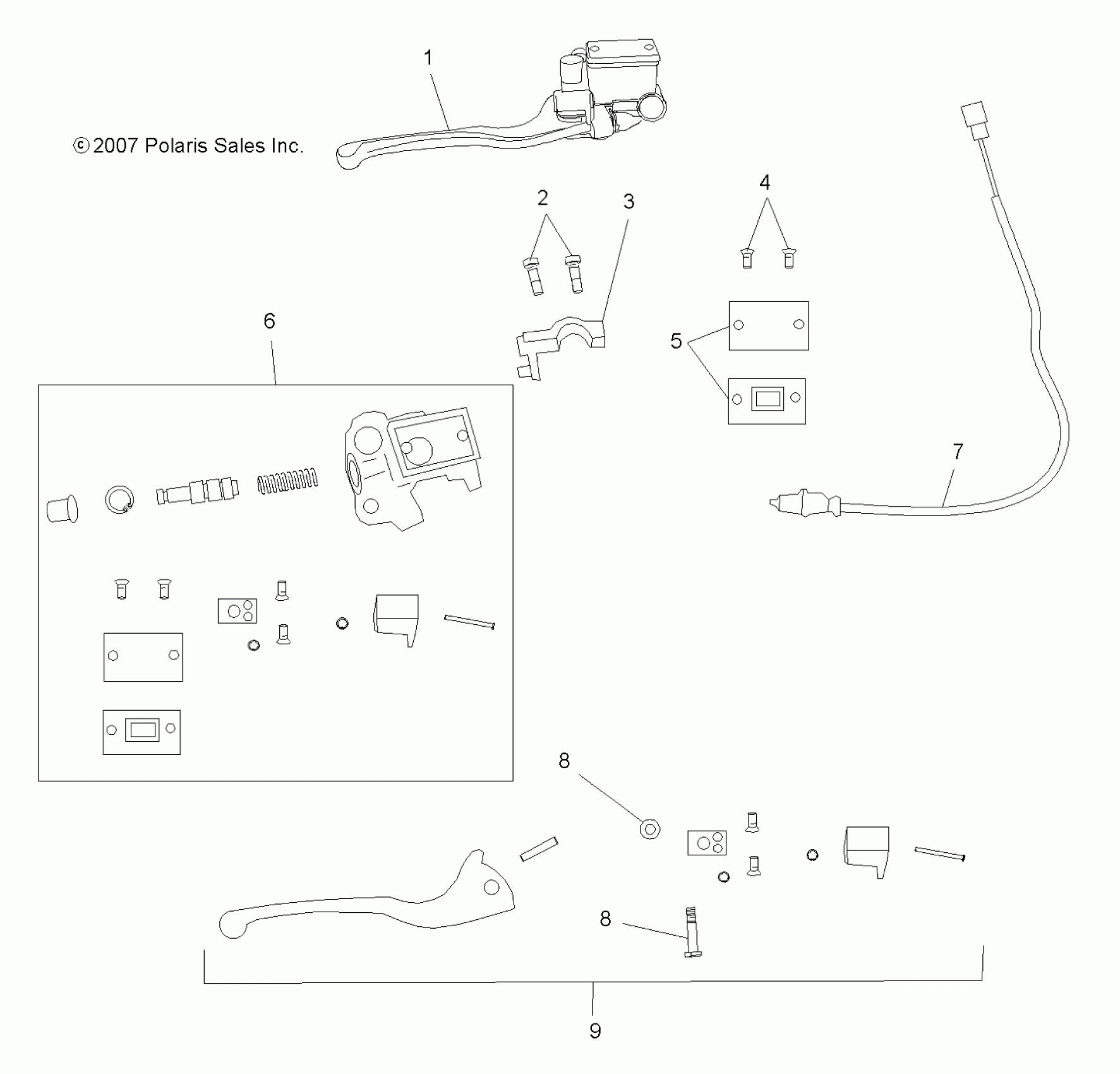 1

© 2007 Polaris Sales Inc.

2

3

4

5

6

7

8

8

9