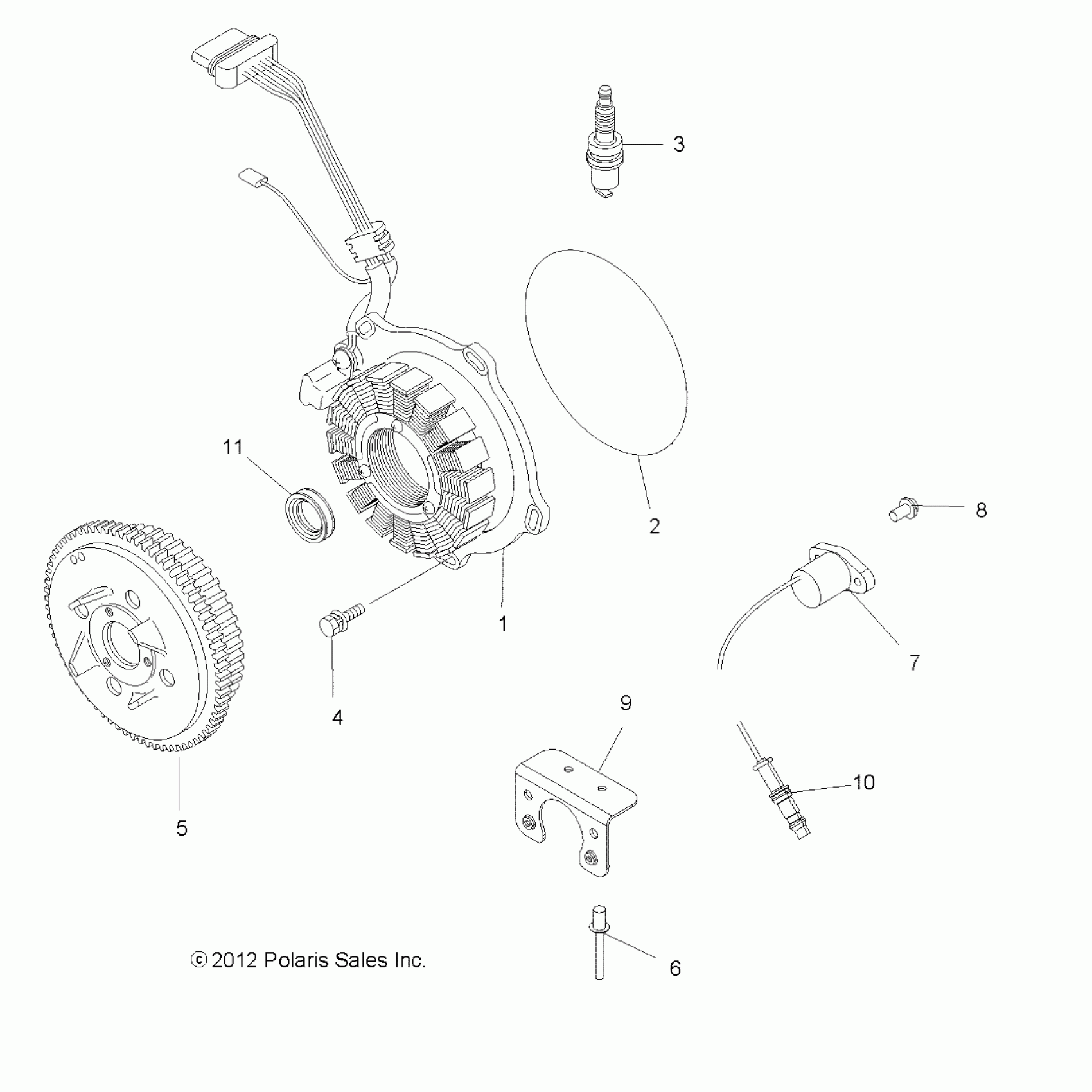 3

11

2

8

1

7

4

9

10

5

© 2012 Polaris Sales Inc.

6