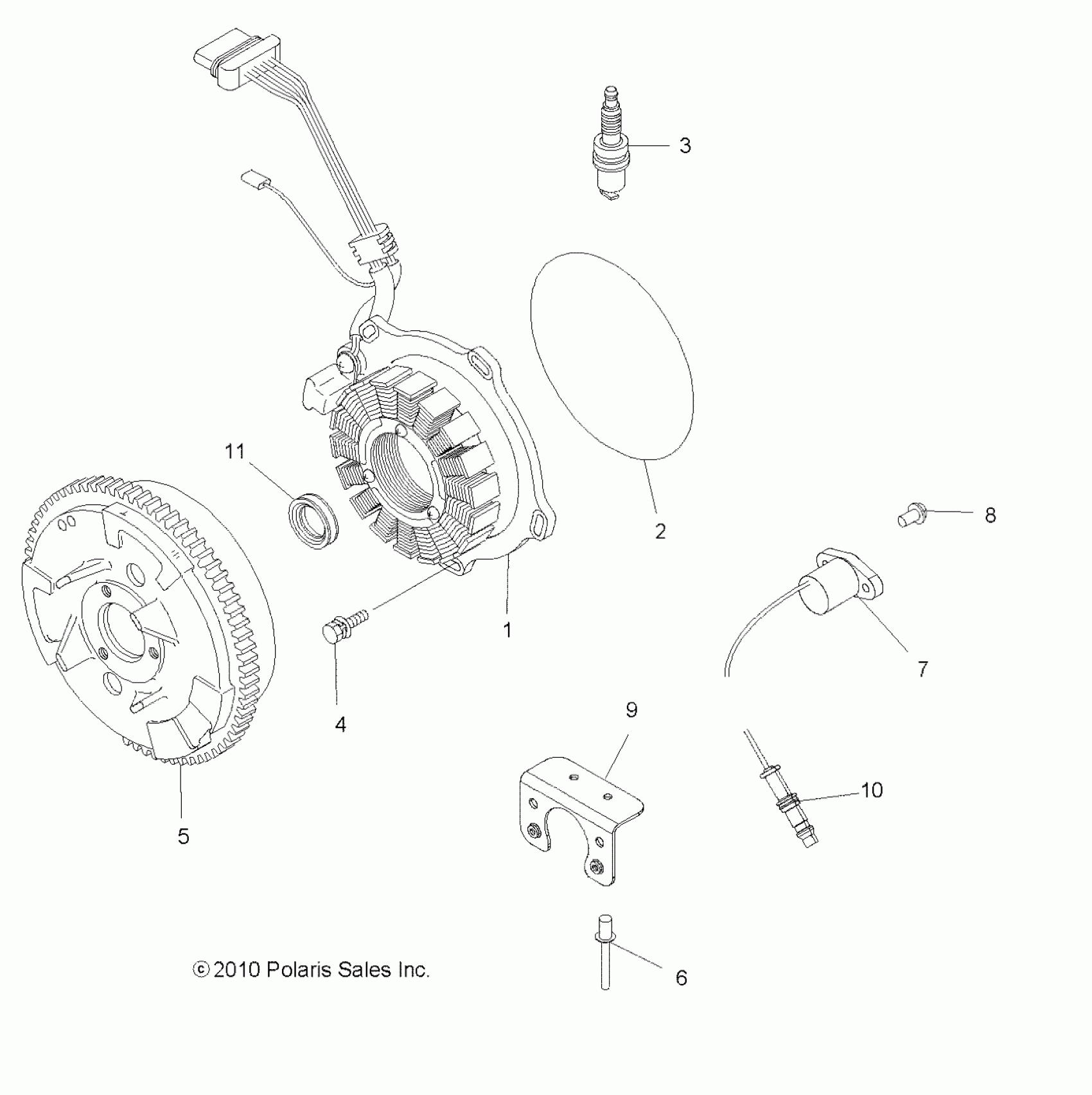 3

11

2

8

1

7

4

9

10

5

© 2010 Polaris Sales Inc.

6