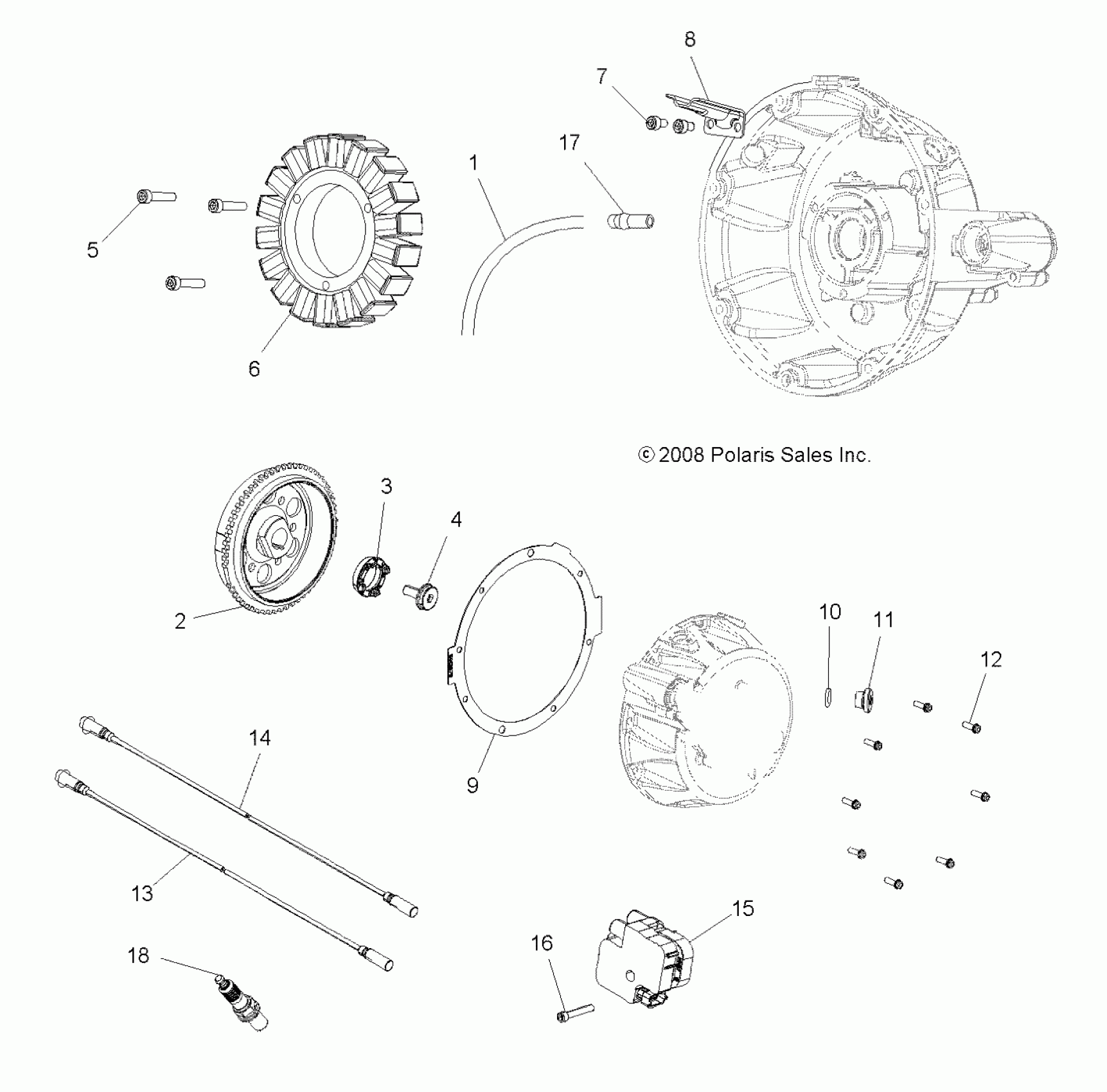 8

7

17

1

5

6

© 2008 Polaris Sales Inc.

3

4

2

10

11

12

14

9

13

15

16

18