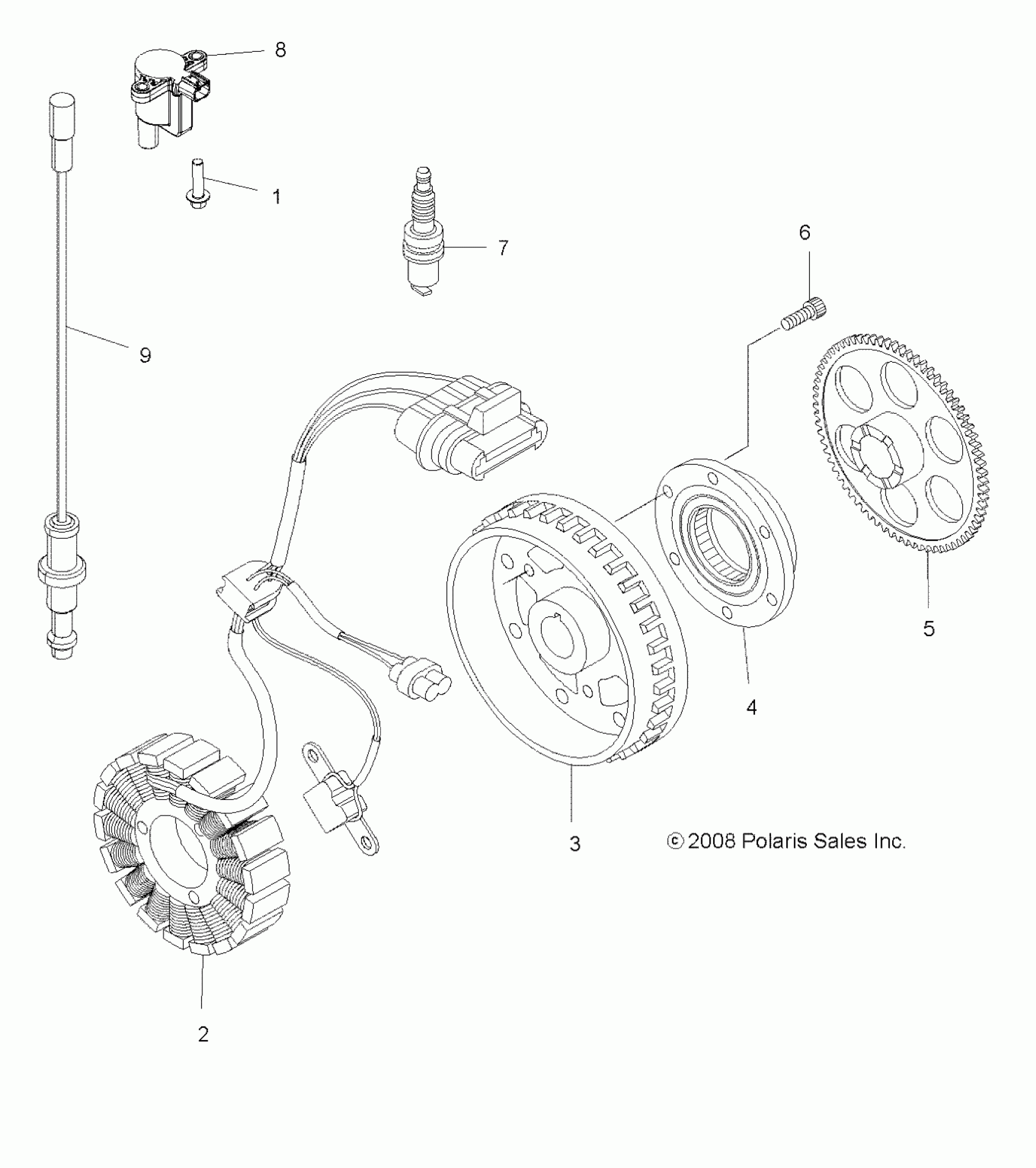 8

1

7

6

9

5

4

3

© 2008 Polaris Sales Inc.

2