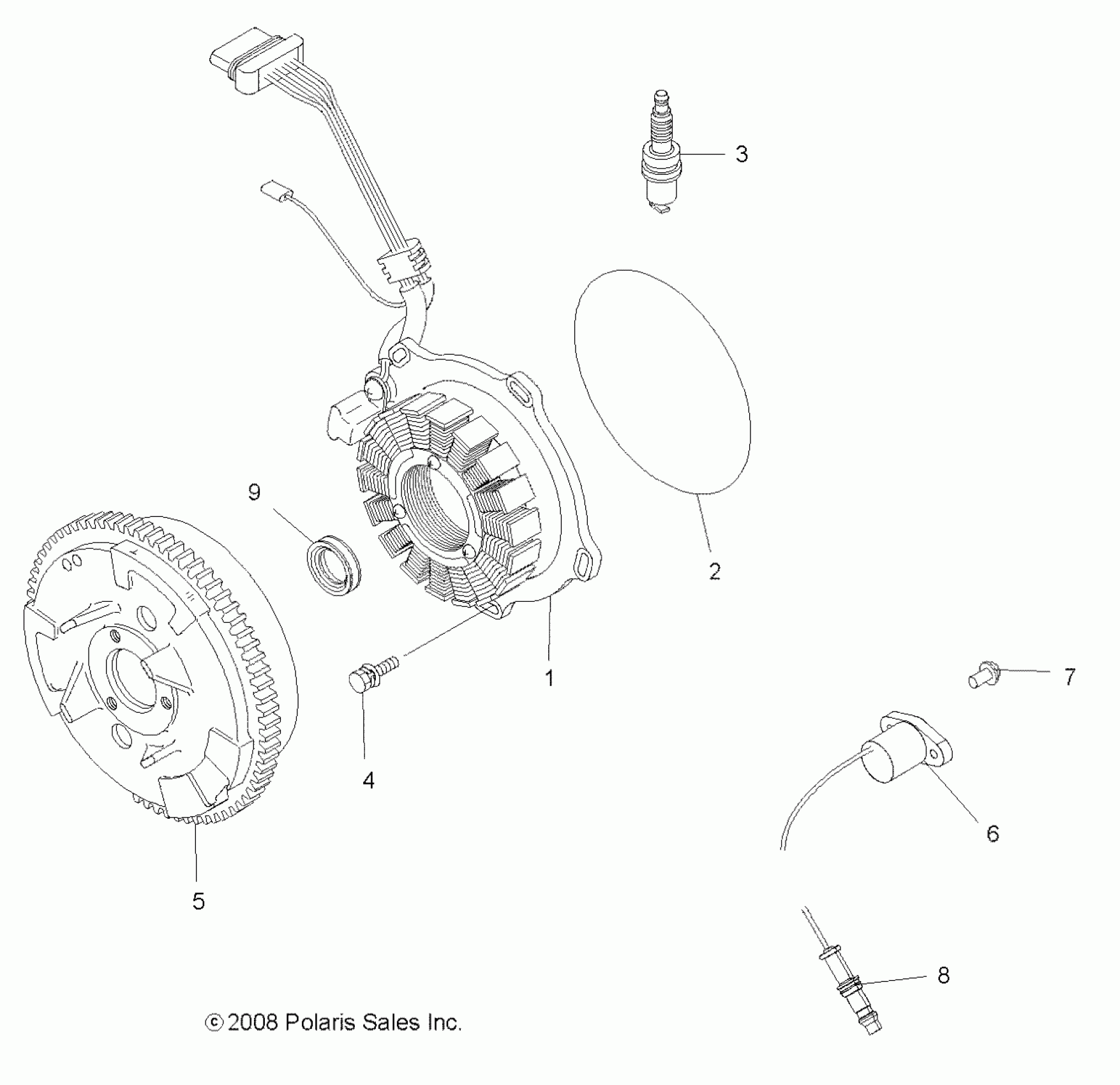 3

9

2

1

7

4

6

5

8

© 2008 Polaris Sales Inc.