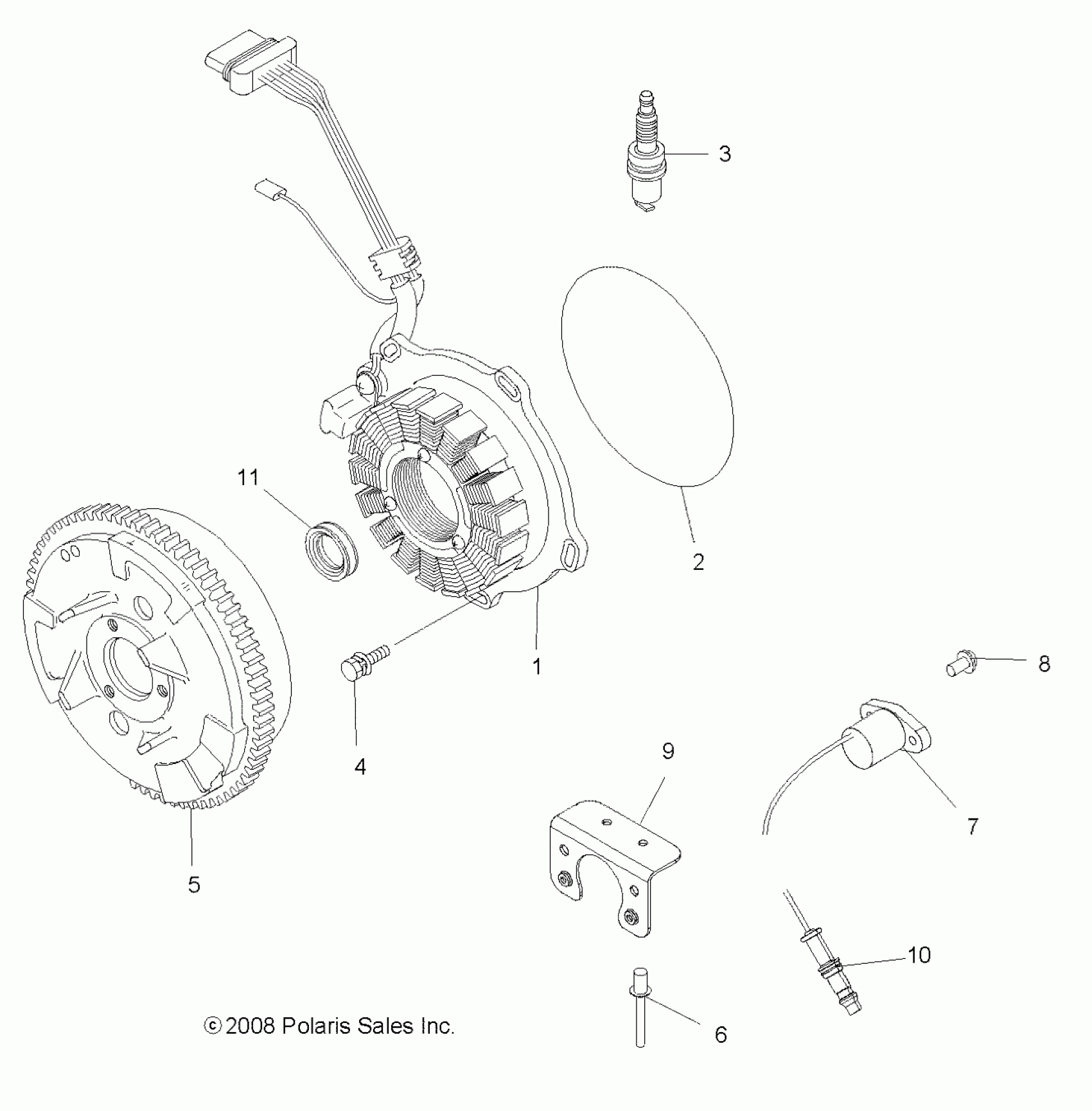 3

11

2

1

8

4

9

7

5

10

© 2008 Polaris Sales Inc.

6