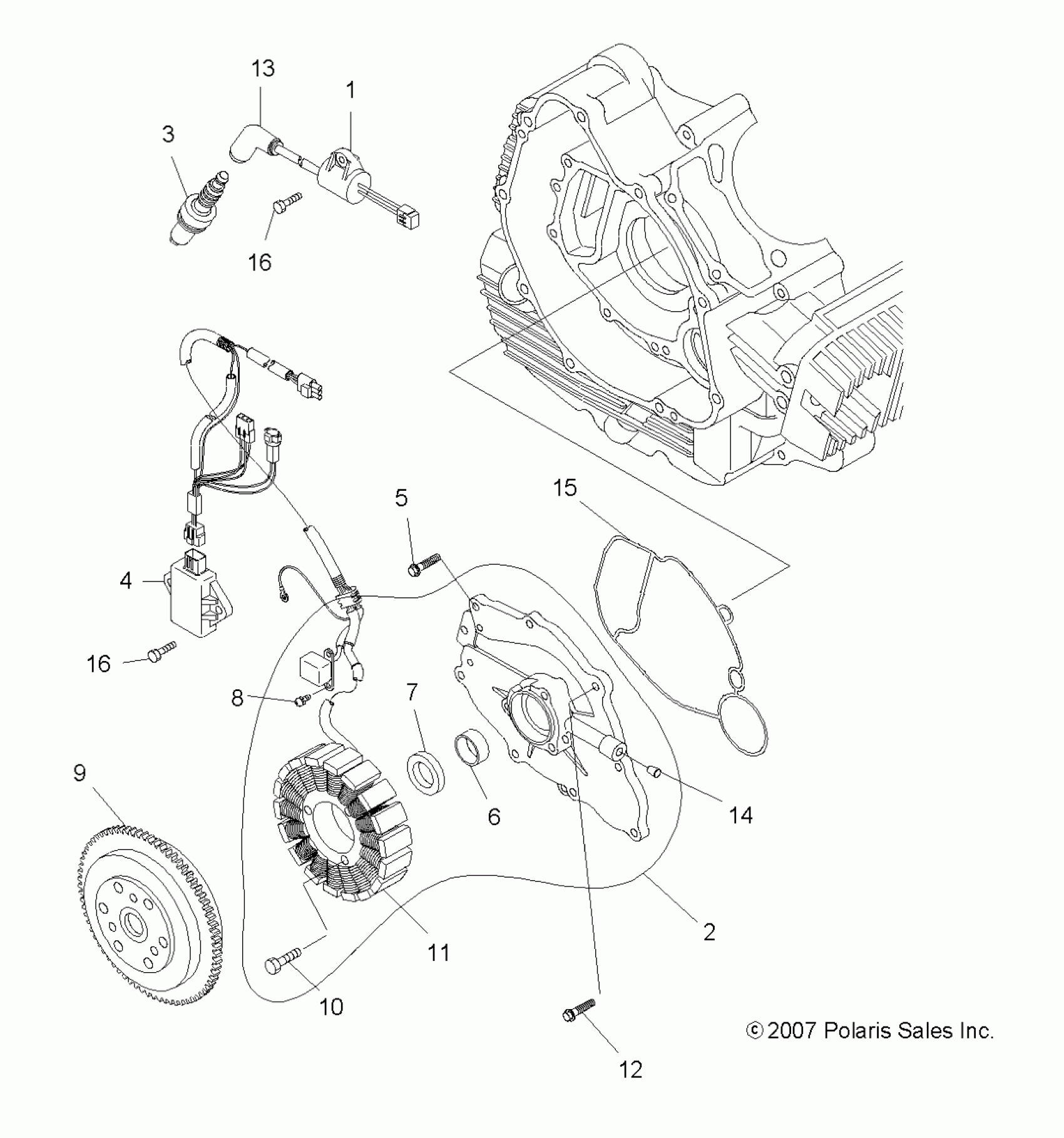 13
1
3
16
5
15
4
16
8
7
9
6
14
11
2
10
12
© 2007 Polaris Sales Inc.