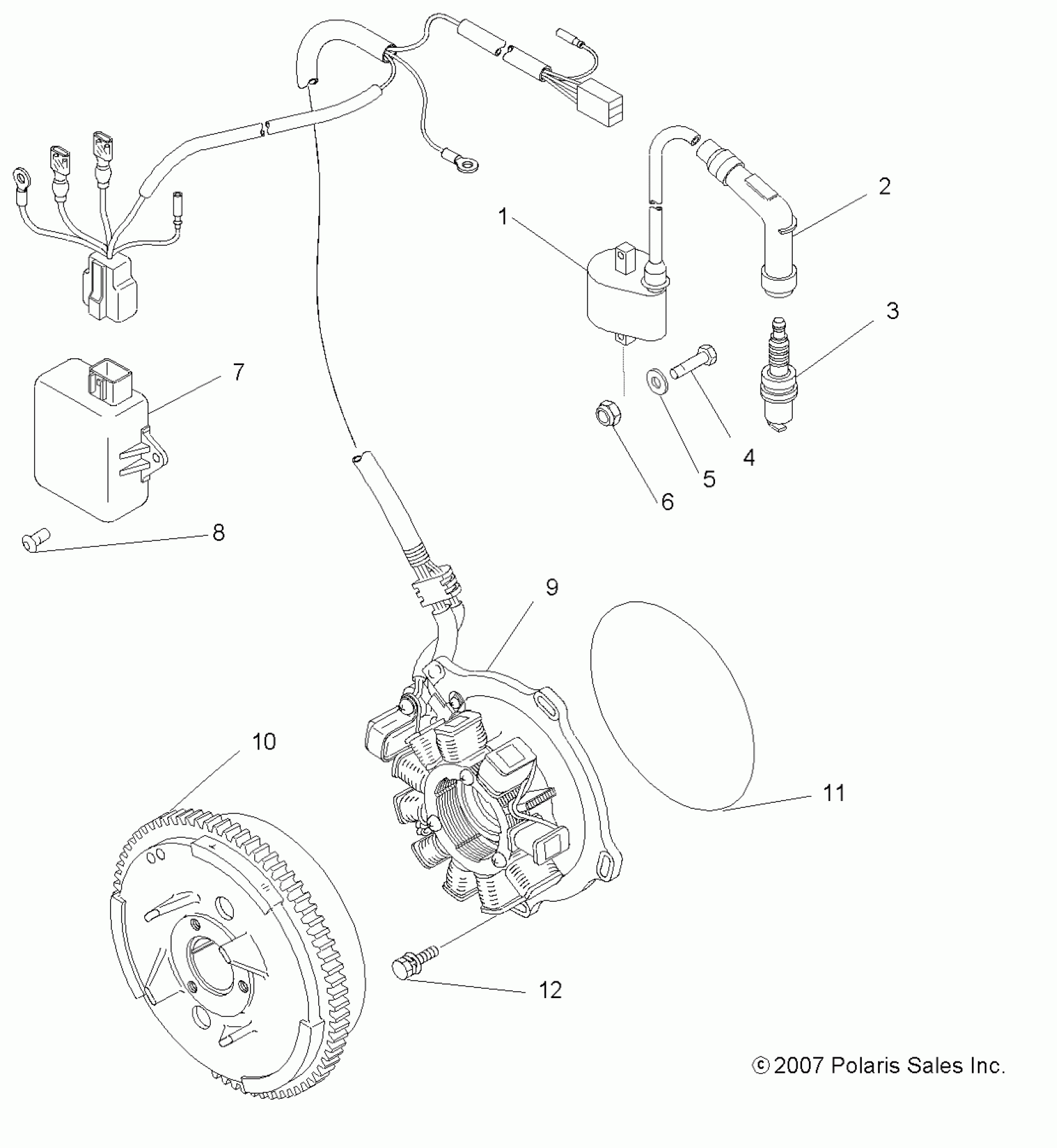 2

1

3

7

4

5

6

8

9

10

11

12

© 2007 Polaris Sales Inc.