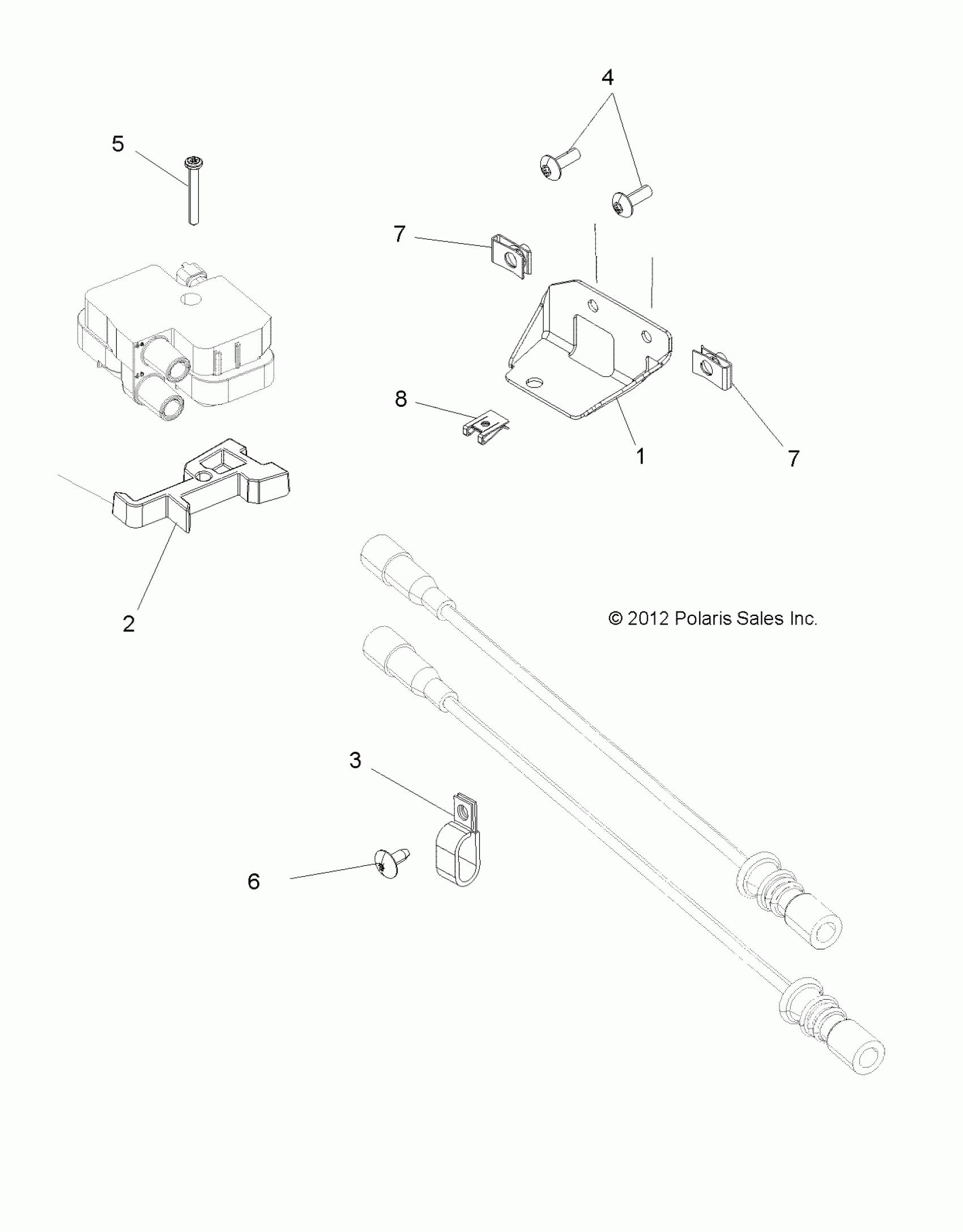 4

5

7

8

1

7

2

© 2012 Polaris Sales Inc.

3

6