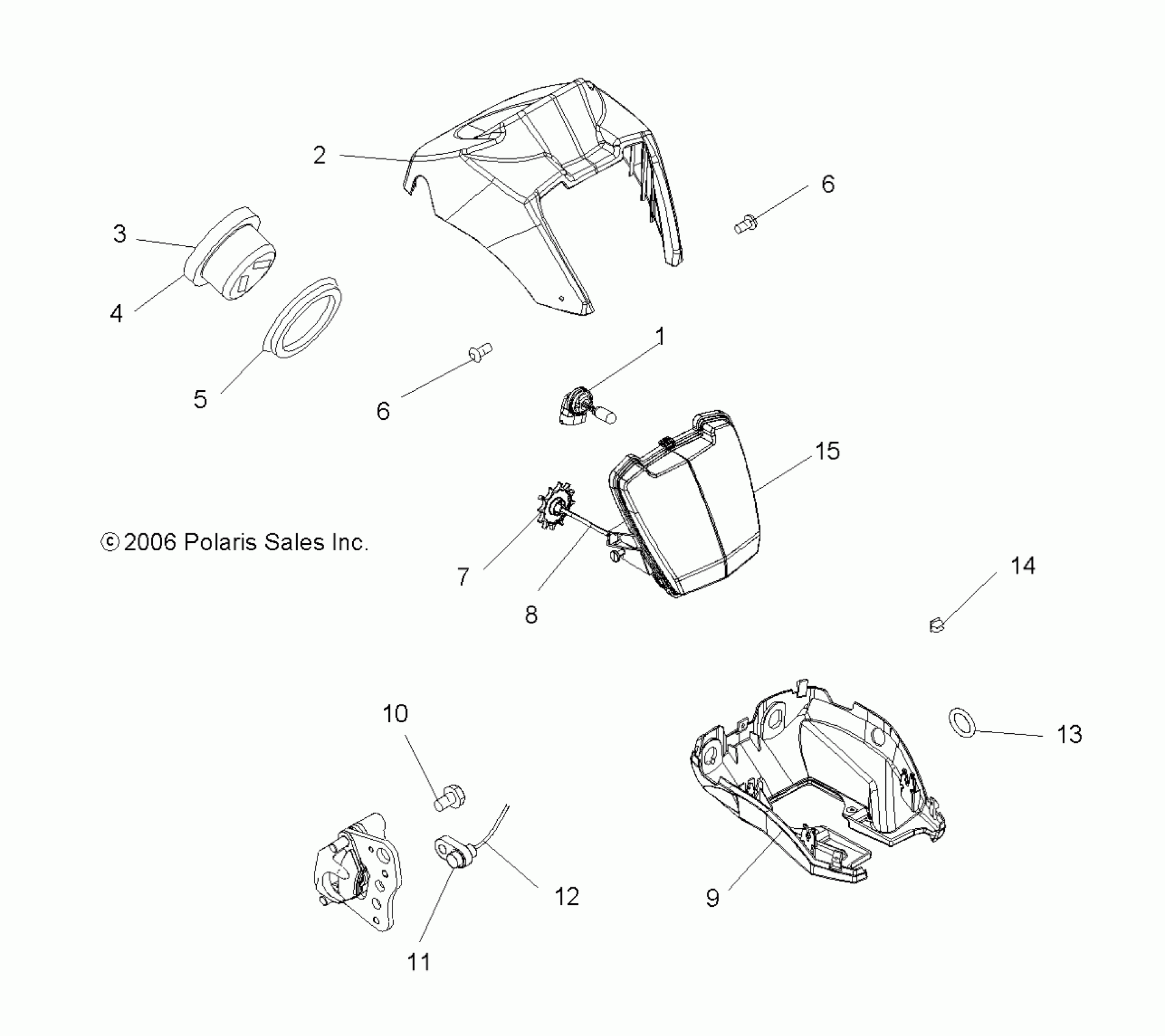 2

6

3

4

5

6

1

15

© 2006 Polaris Sales Inc.

7

8

14

10

13

12

9

11