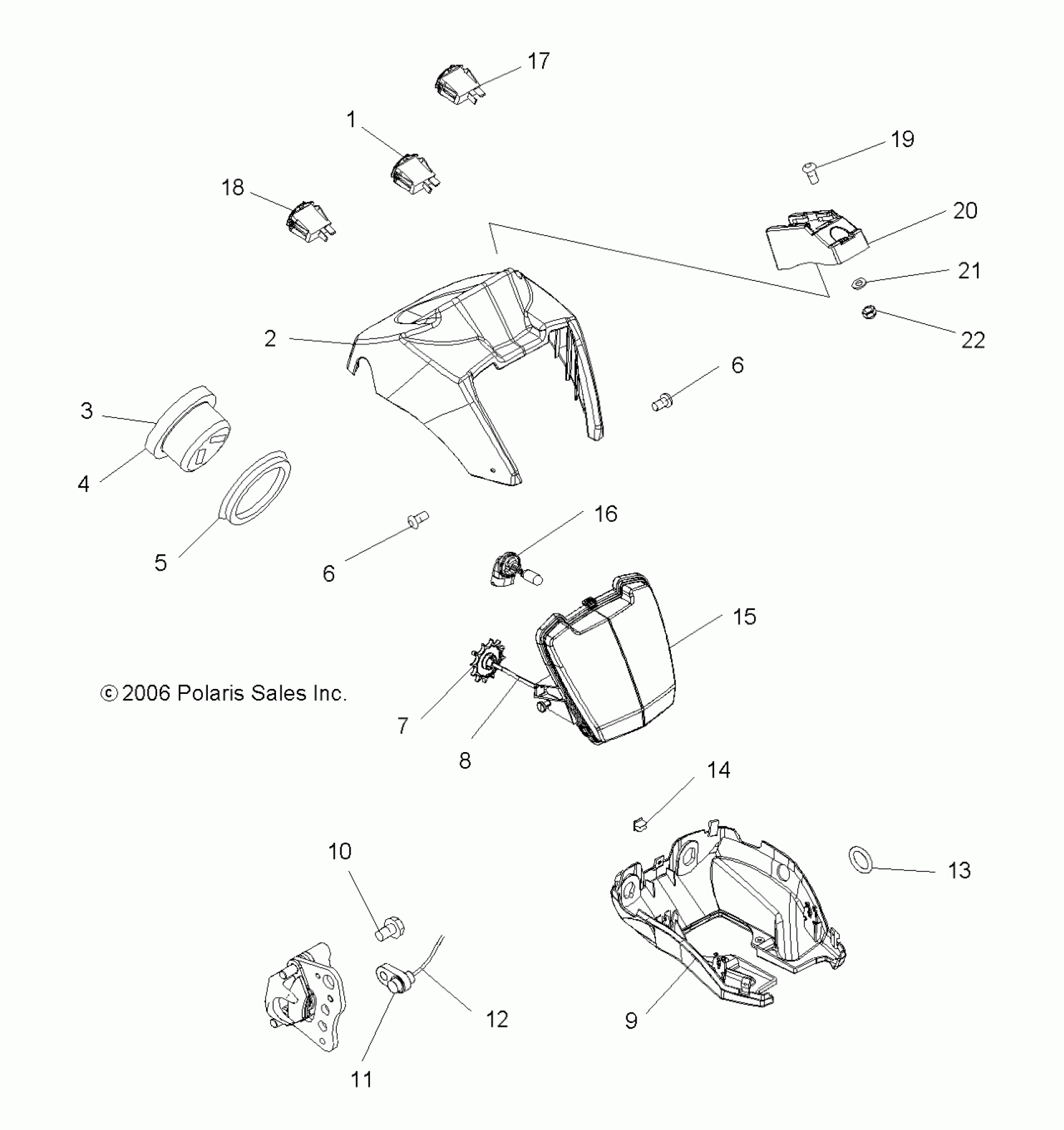 17

1

19

18

20

21

22

2

6

3

4

5

6

16

15

© 2006 Polaris Sales Inc.

7

8

14

10

13

12

9

11