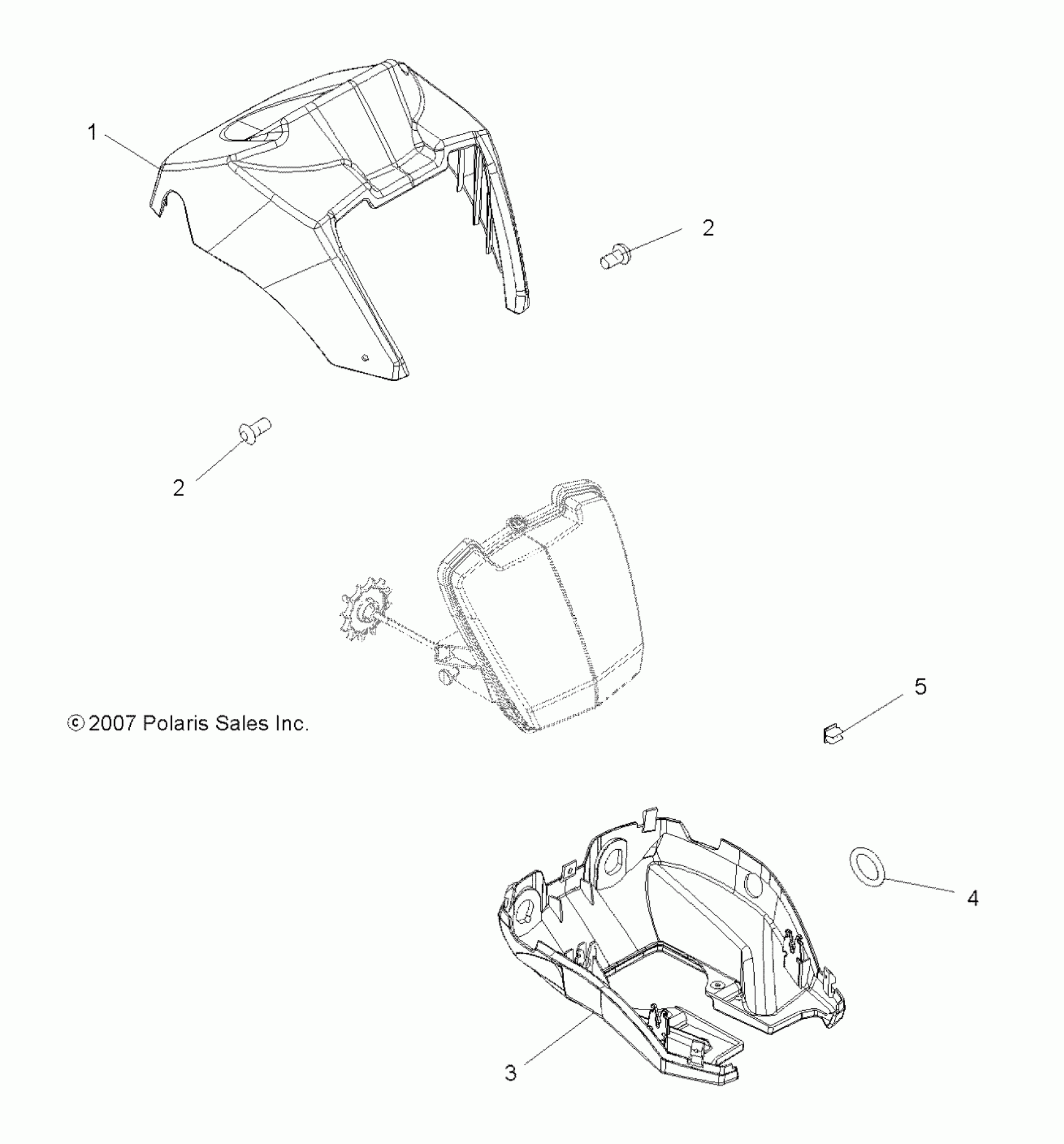 1

2

2

5

© 2007 Polaris Sales Inc.

4

3