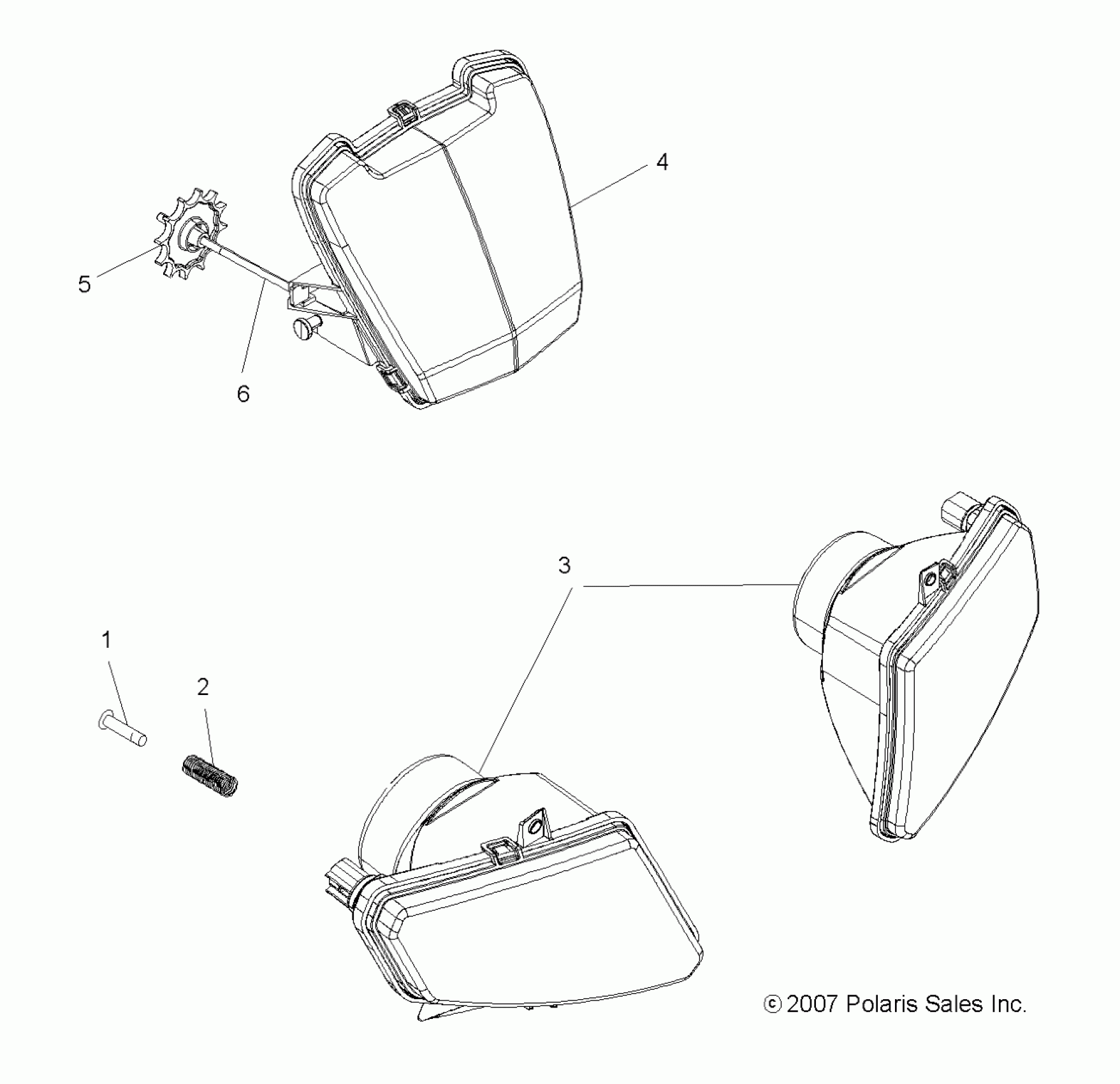 4

5

6

3

1

2

© 2007 Polaris Sales Inc.