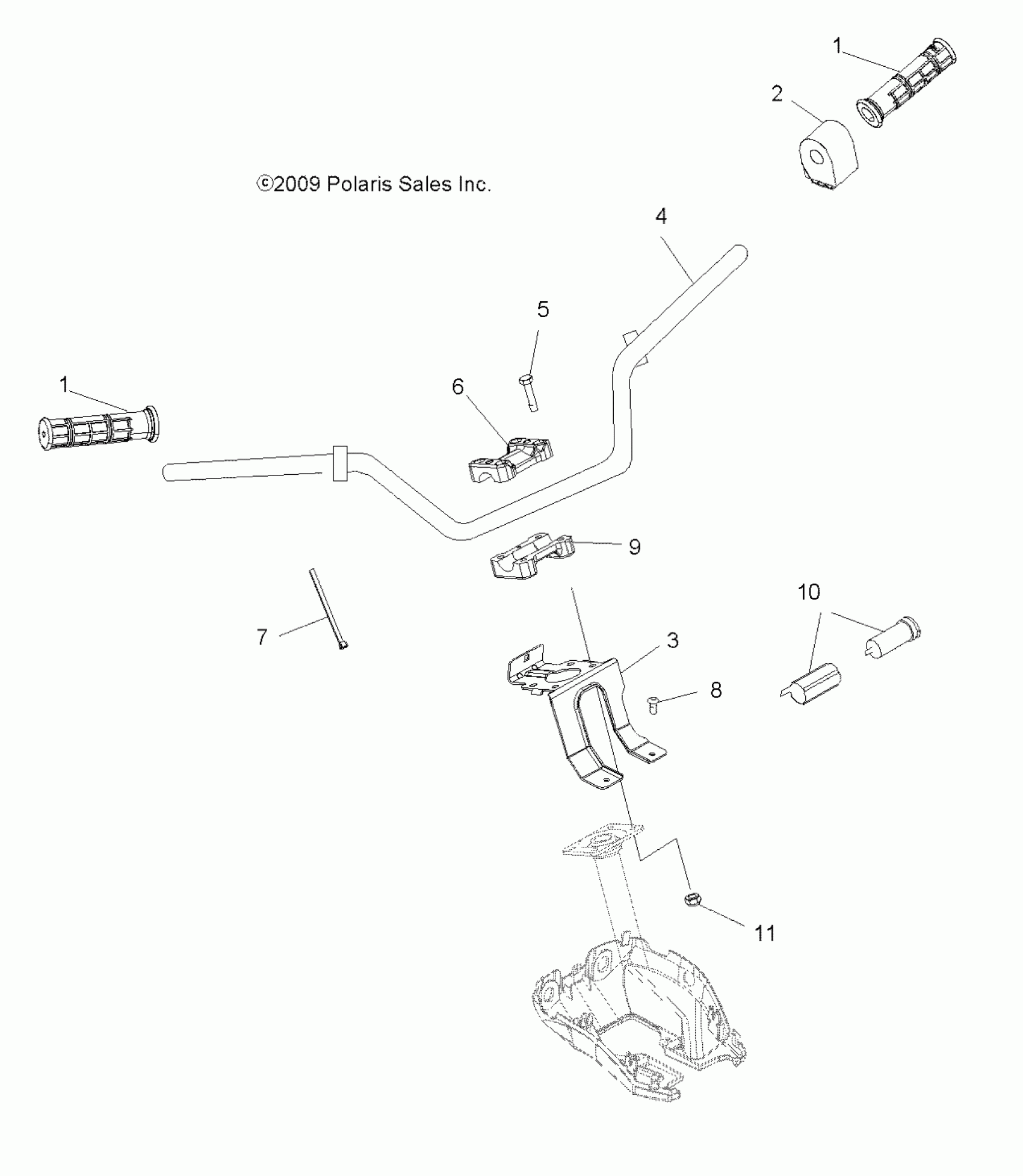 1
2
©2009 Polaris Sales Inc.
4
5
6
1
9
10
7
3
8
11