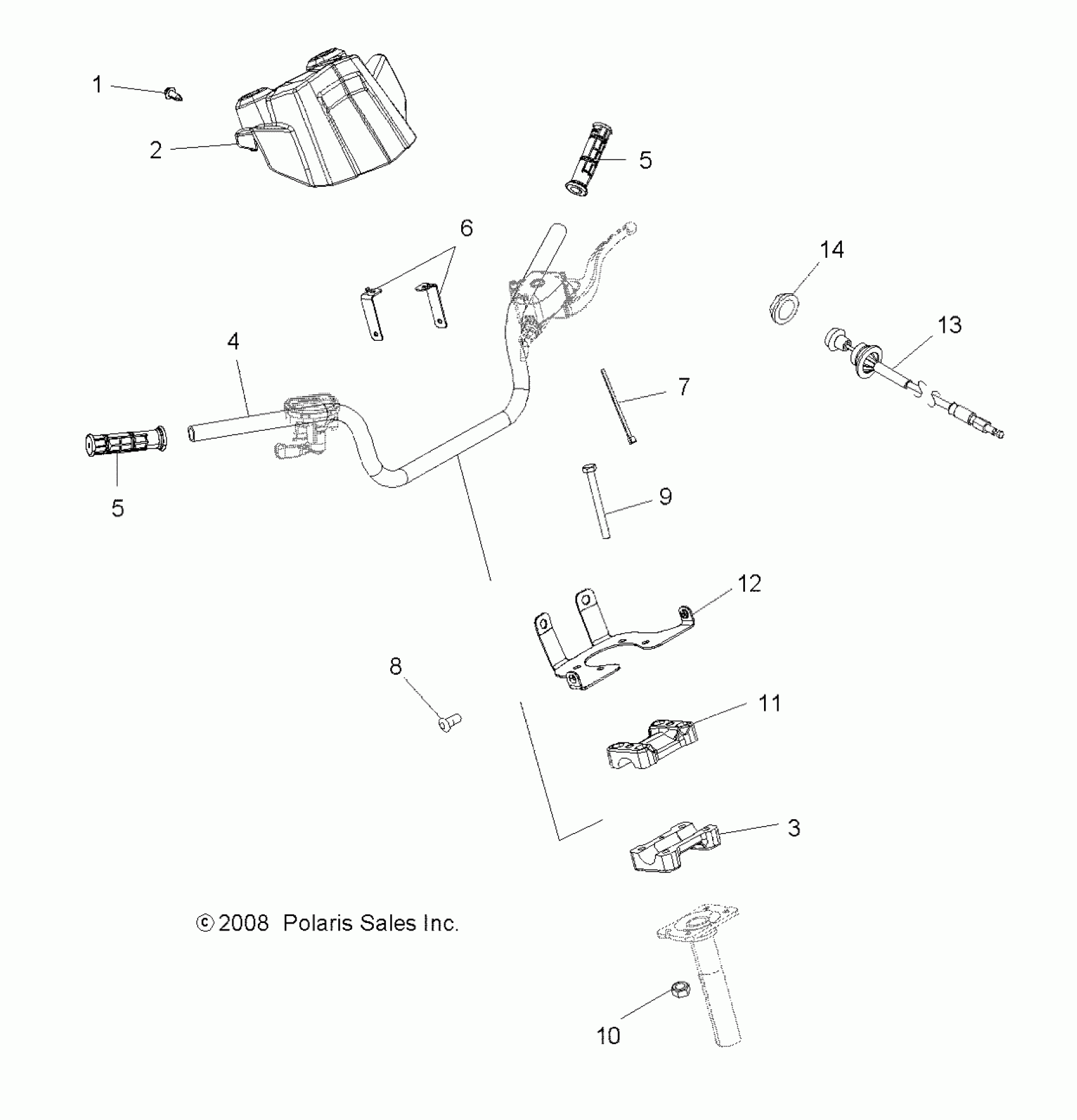 1
2
5
6
14
13
4
7
5
9
12
8
11
3
© 2008 Polaris Sales Inc.
10