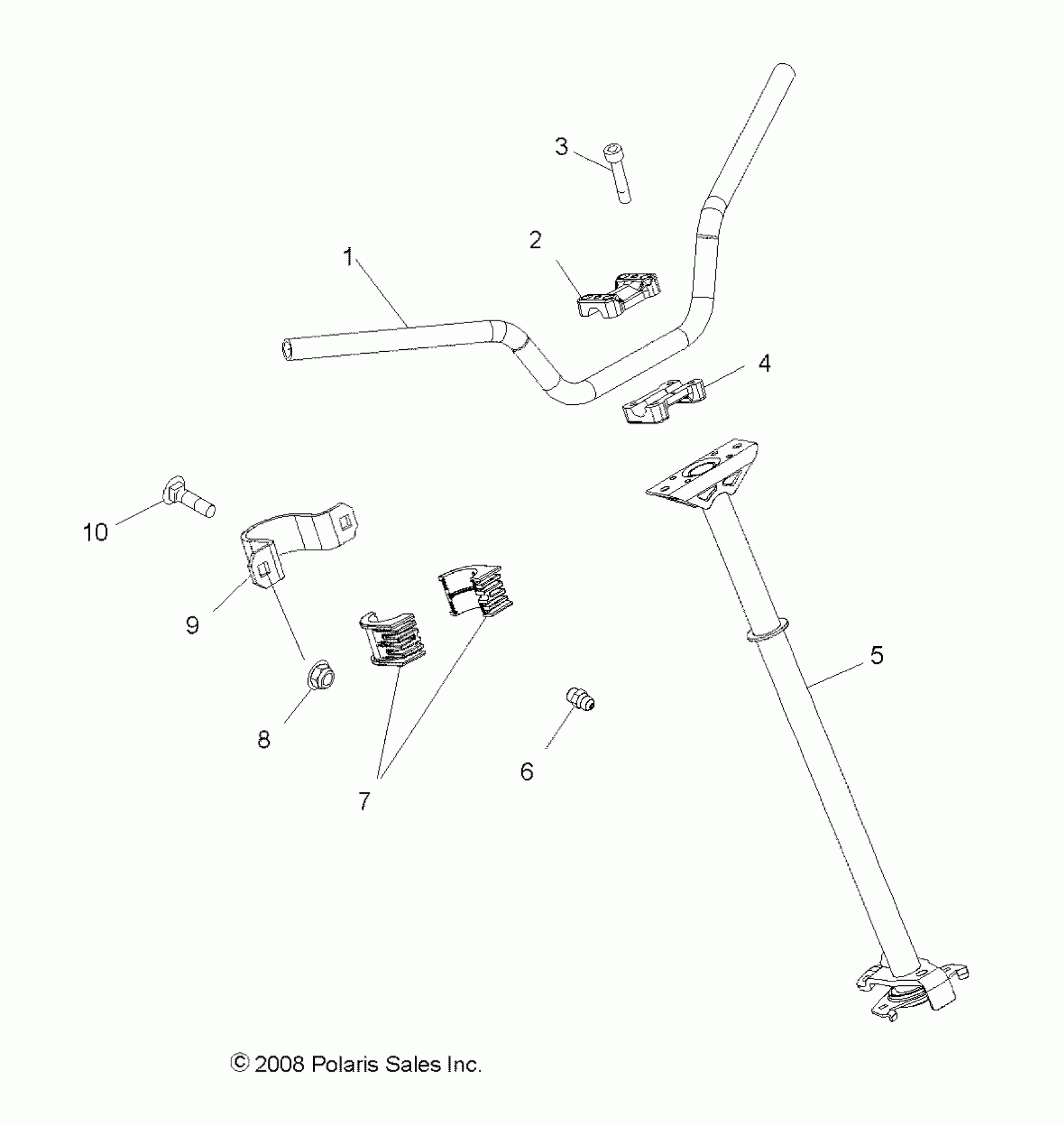 3
2
1
4
10
9
5
8
7
6
© 2008 Polaris Sales Inc.