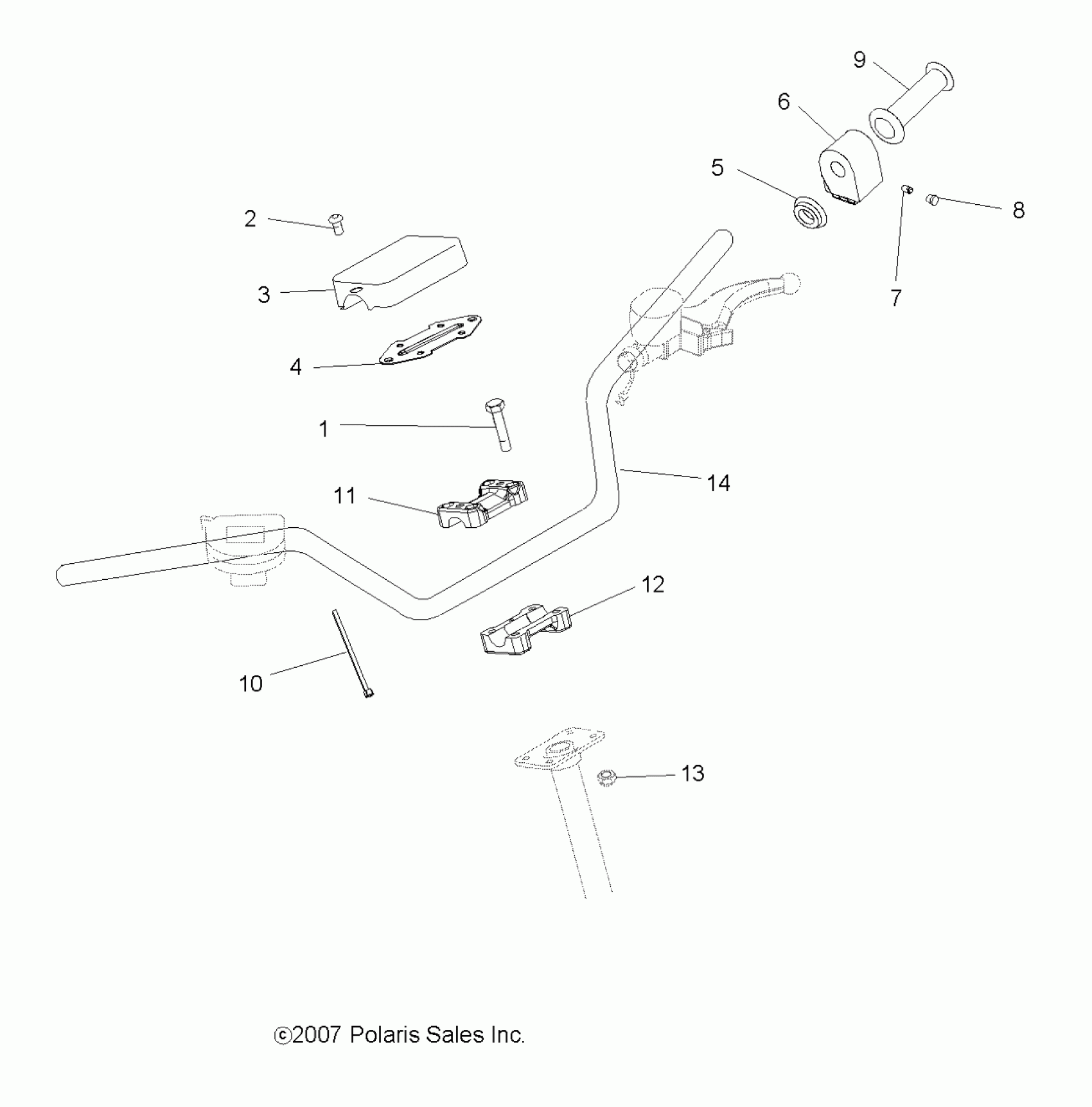 9

6

5

8

2

3

7

4

1

14

11

12

10

13

©2007 Polaris Sales Inc.