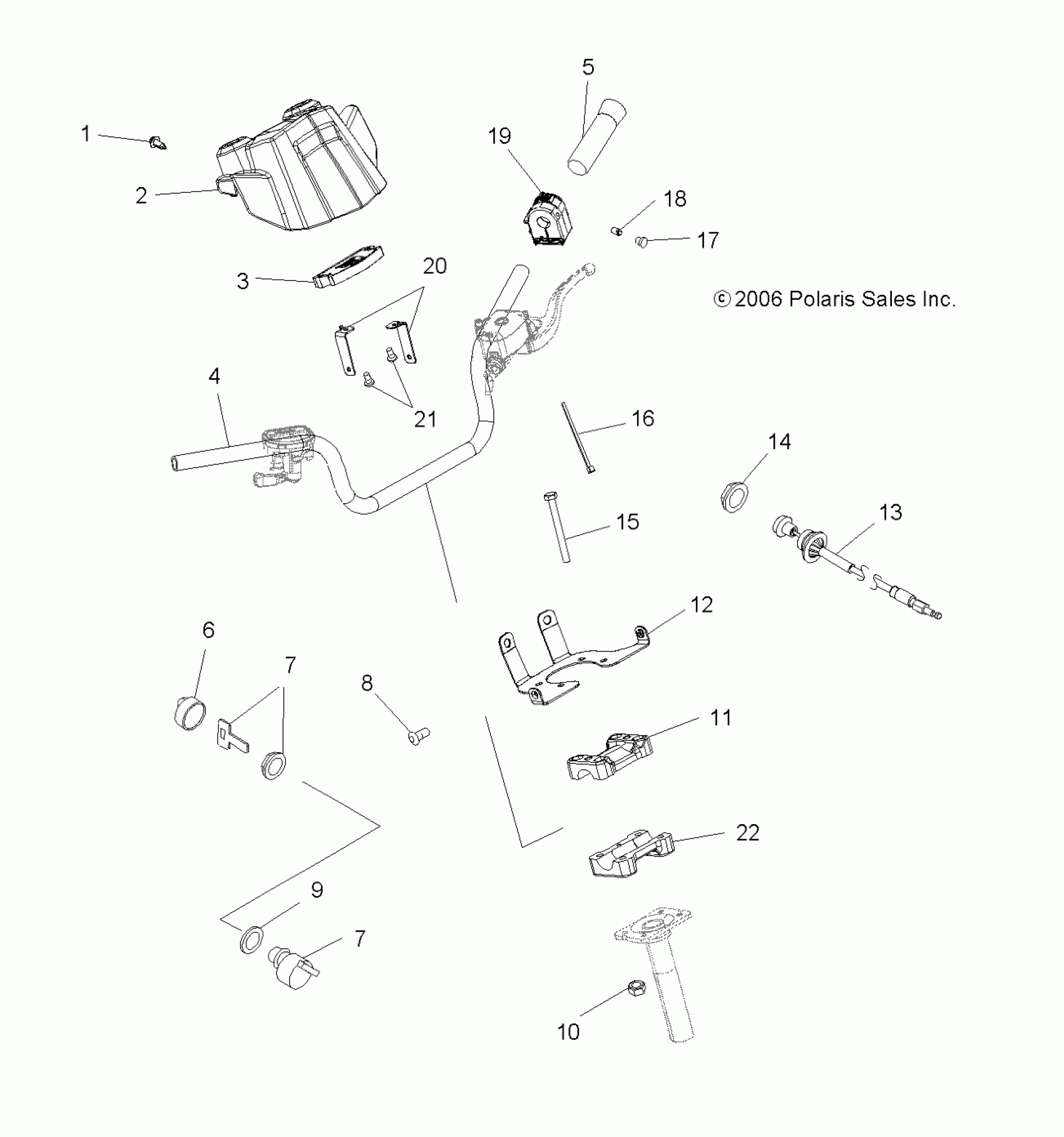 5

1

19

2

18

17

3

20

© 2006 Polaris Sales Inc.

4

21

16

14

15

13

12

6

7

8

11

22

9

7

10