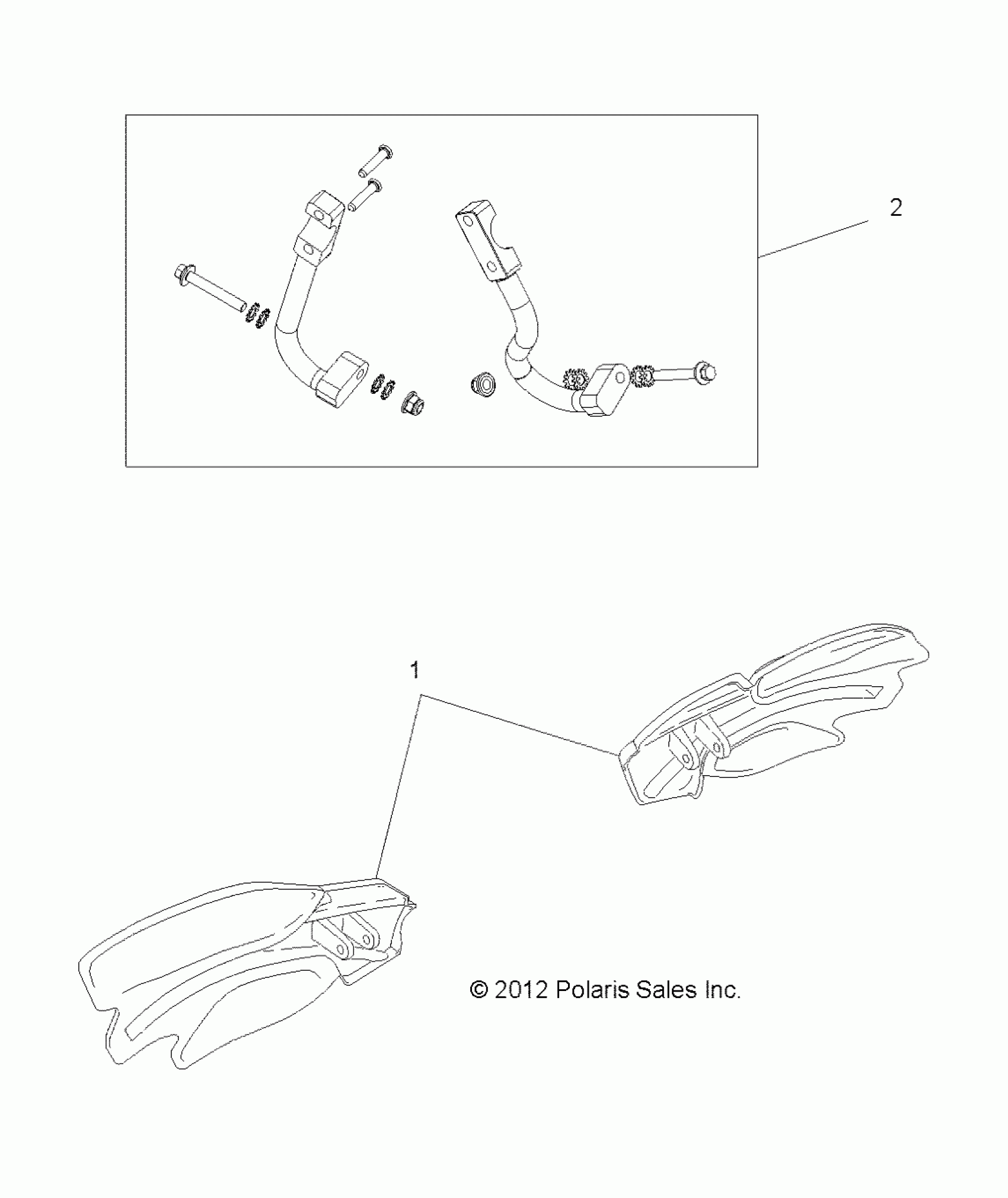 2

1

© 2012 Polaris Sales Inc.