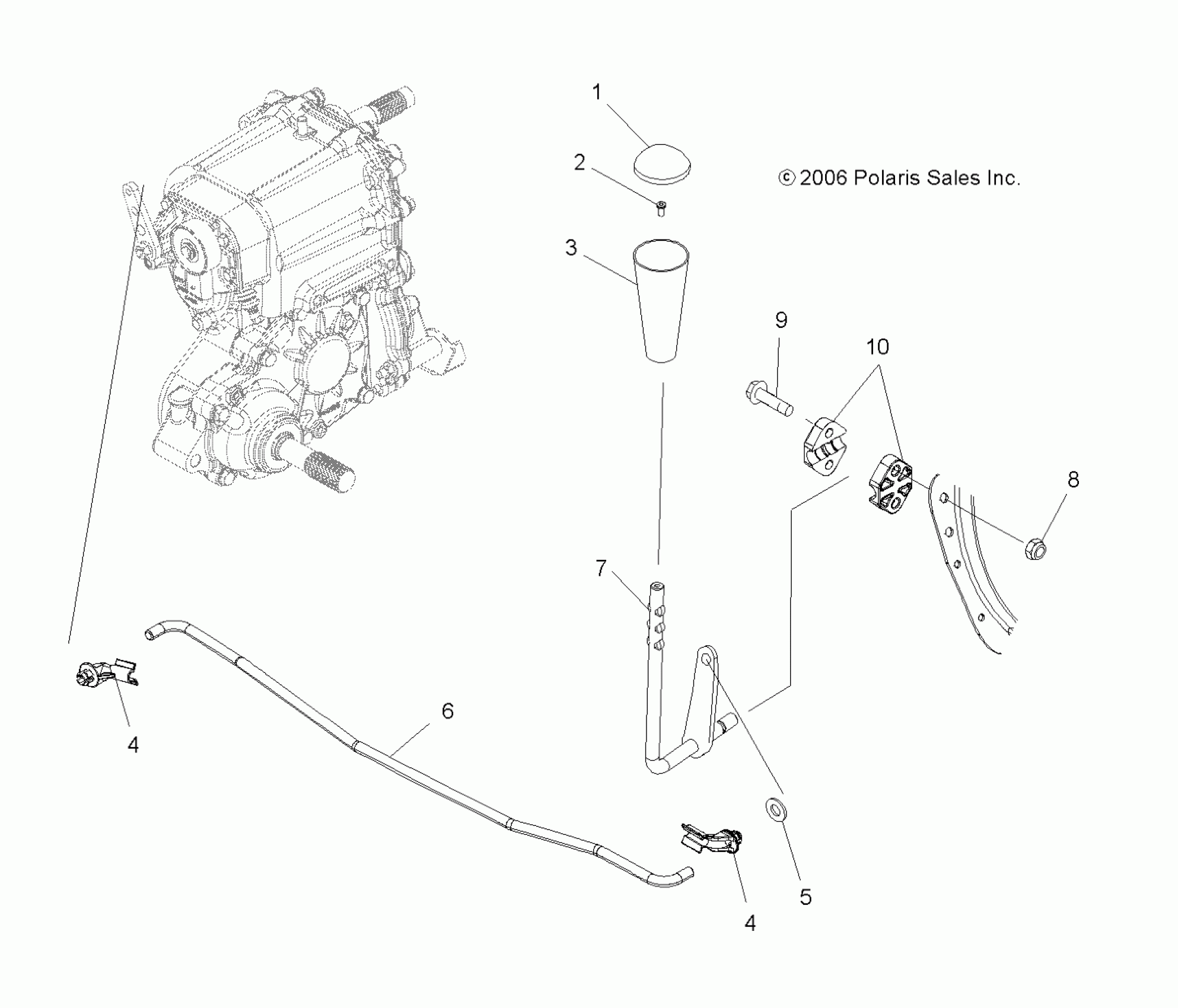 1
2
© 2006 Polaris Sales Inc.
3
9
10
8
7
4
6
5
4