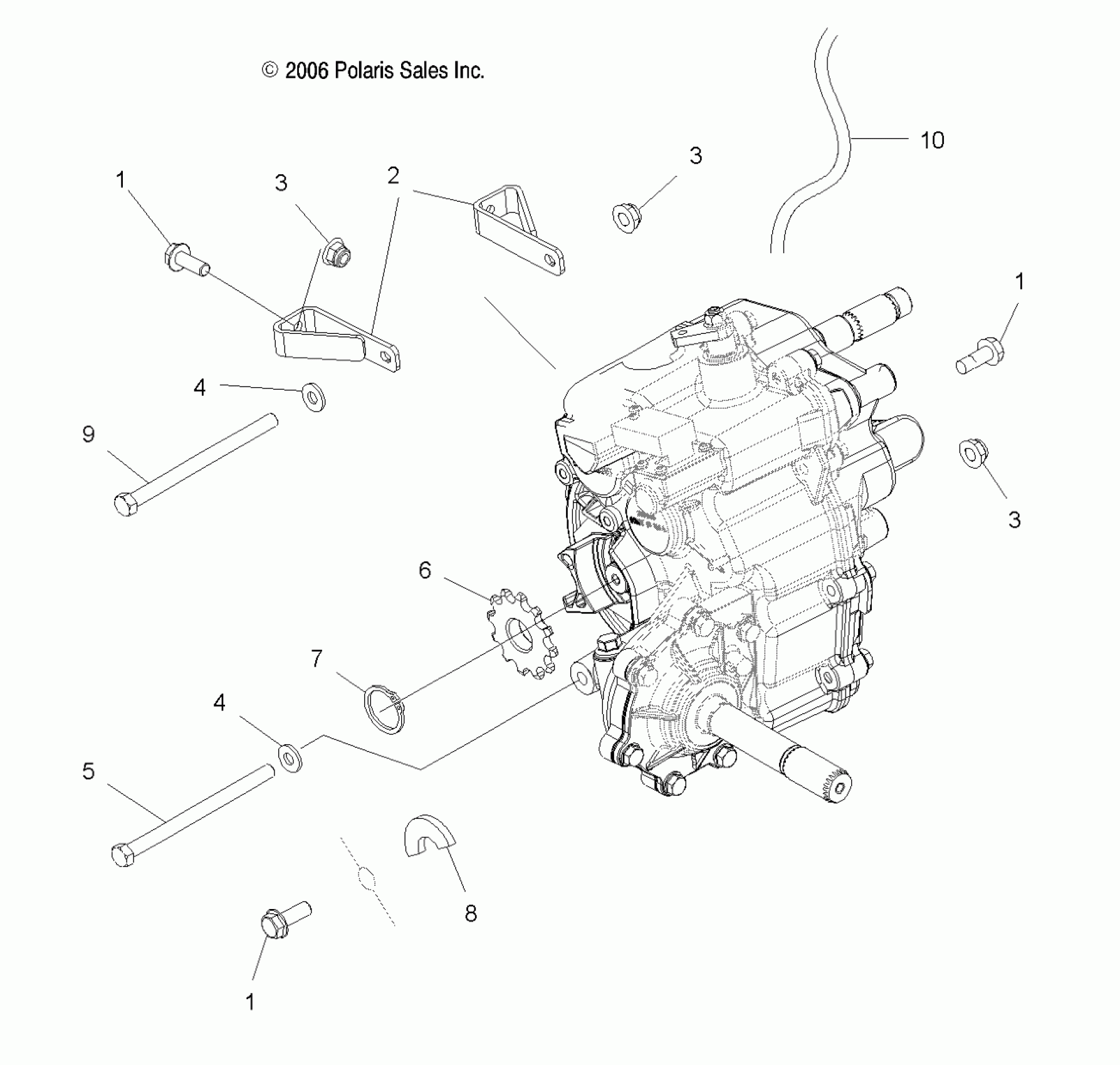 © 2006 Polaris Sales Inc.

10

3

1

3

2

1

4

9

3

6

7

4

5

8

1