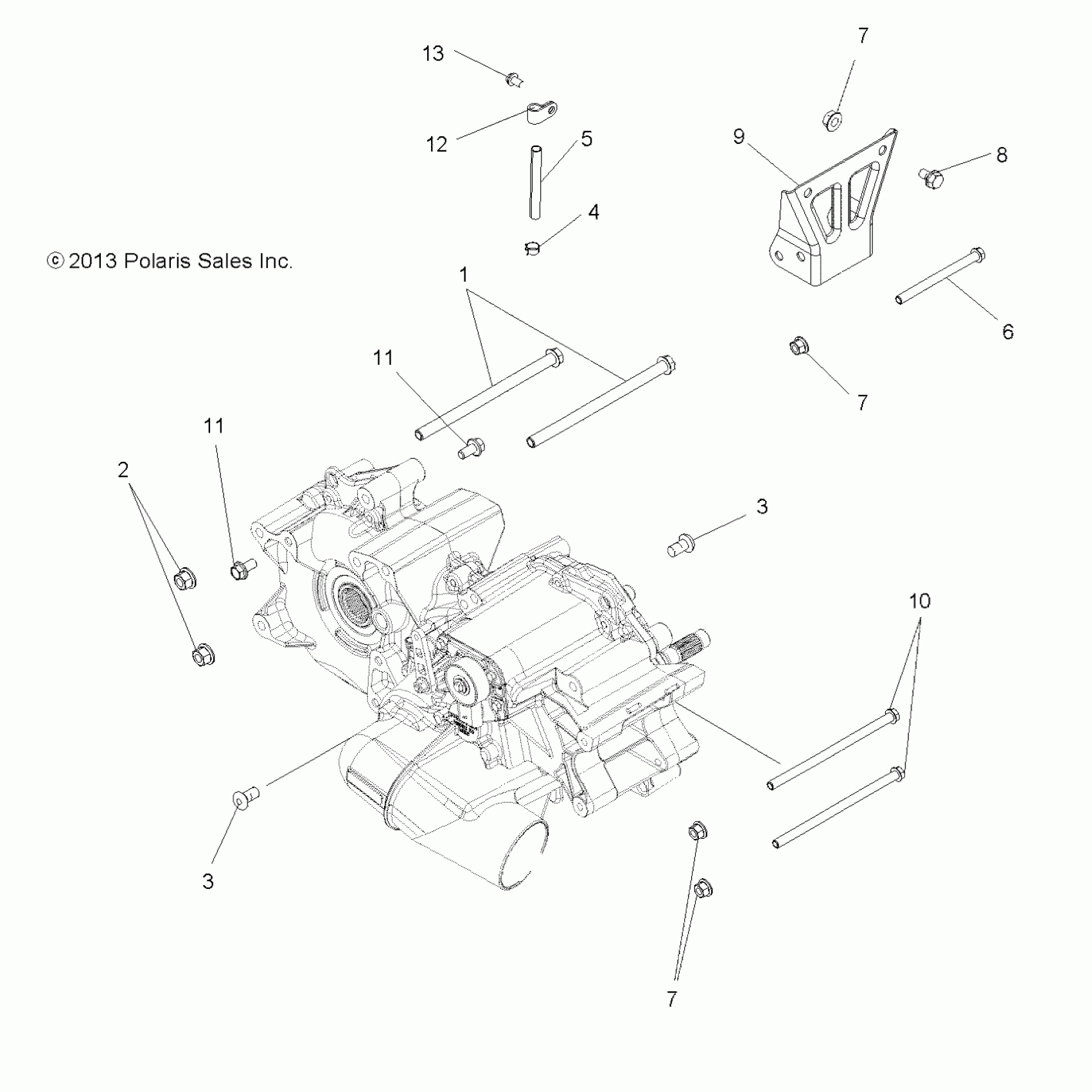 13
7
12
5
9
8
4
© 2013 Polaris Sales Inc.
1
6
11
7
11
2
3
10
3
7