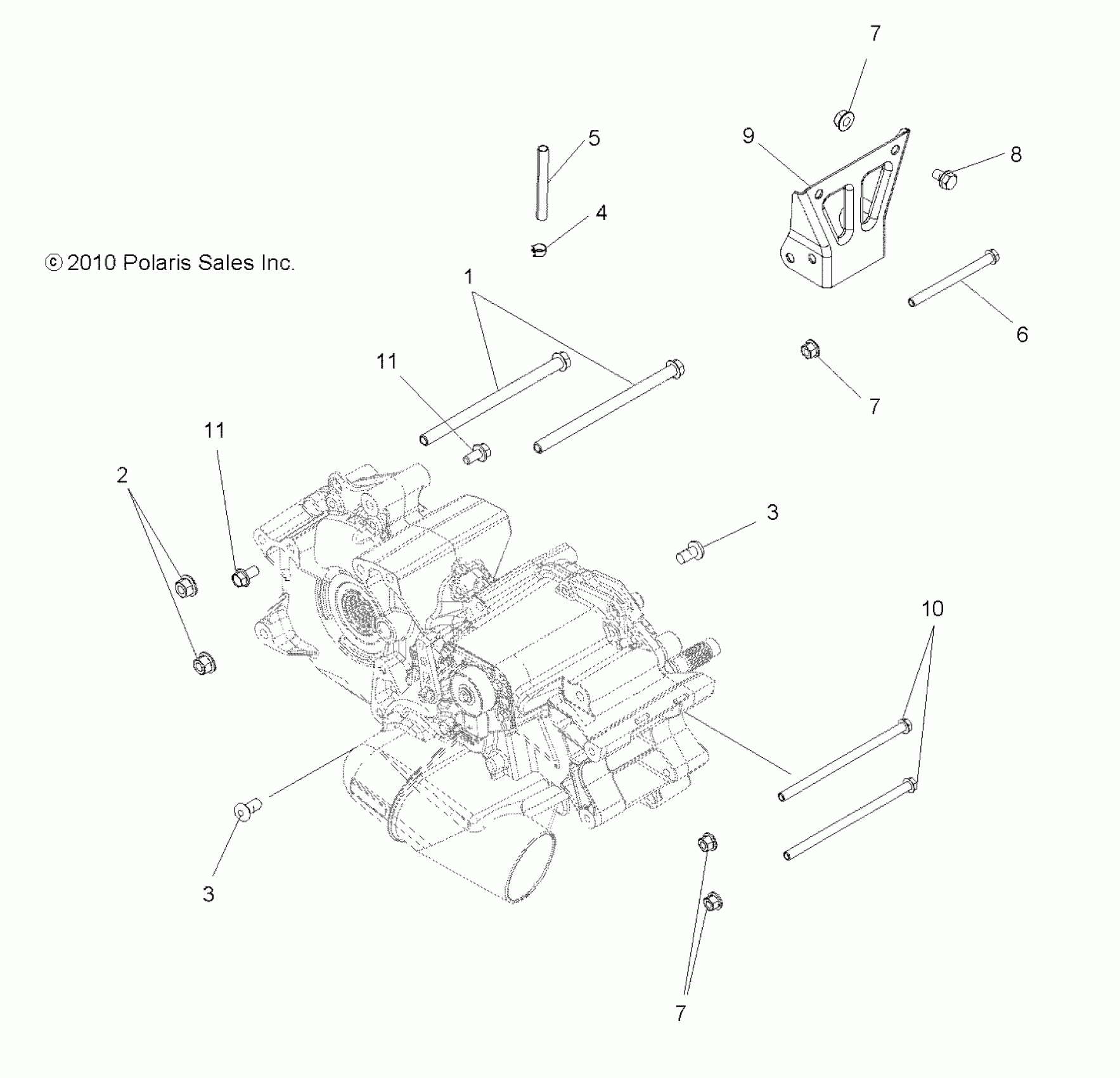 7

5

9

8

4

© 2010 Polaris Sales Inc.

1

6

11

7

11

2

3

10

3

7