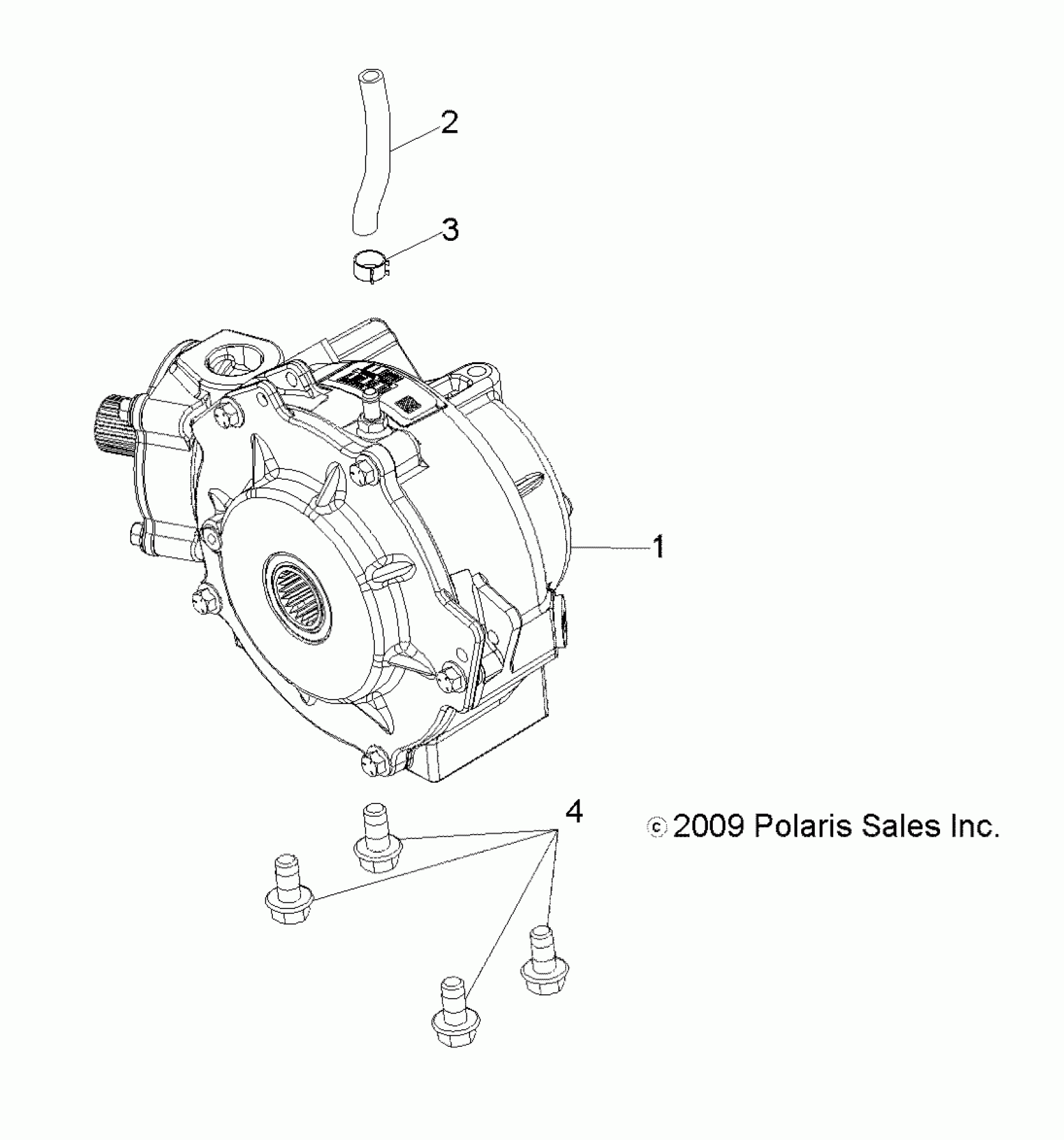 2

3

1

4

© 2009 Polaris Sales Inc.