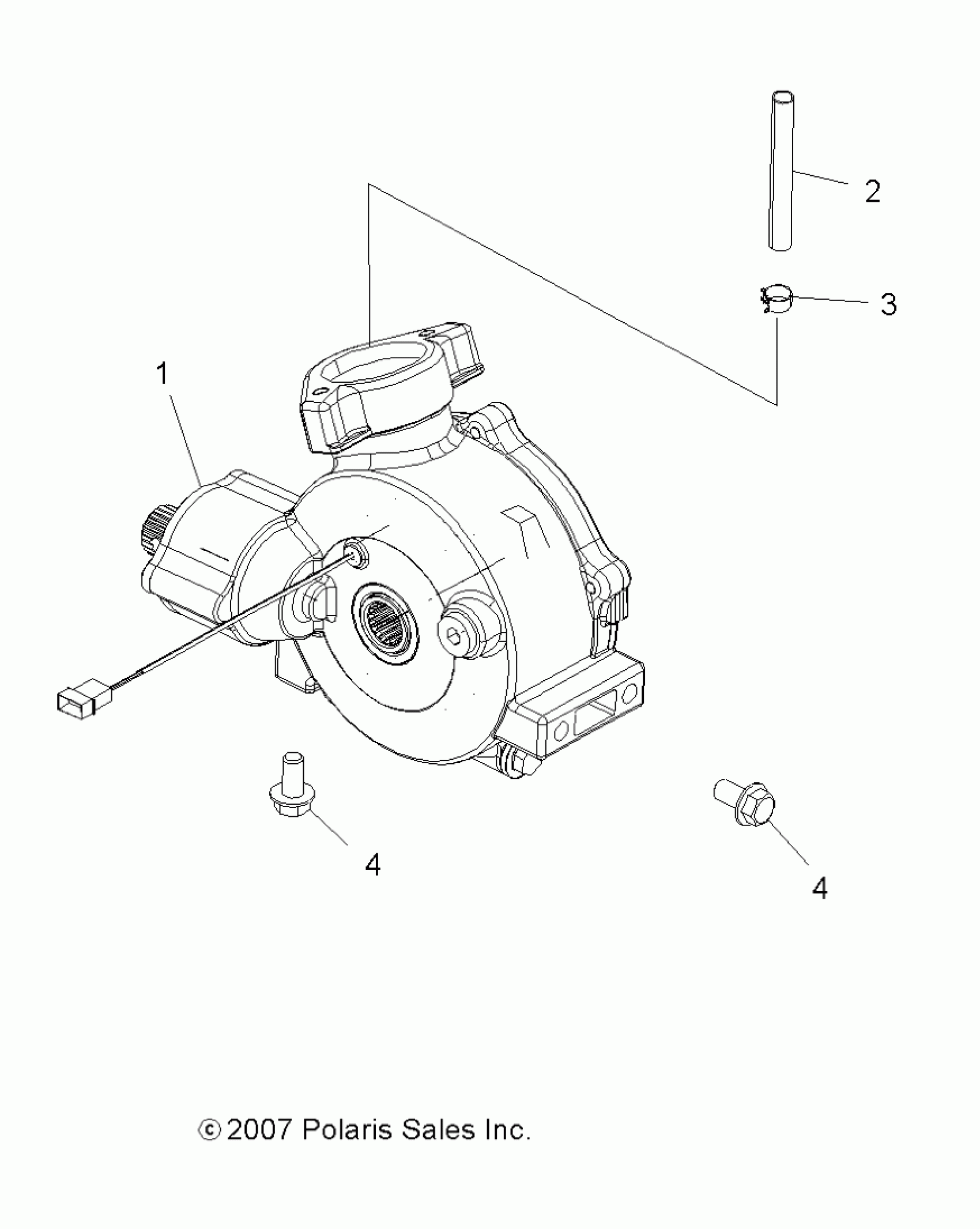 2

3

1

4

4

© 2007 Polaris Sales Inc.