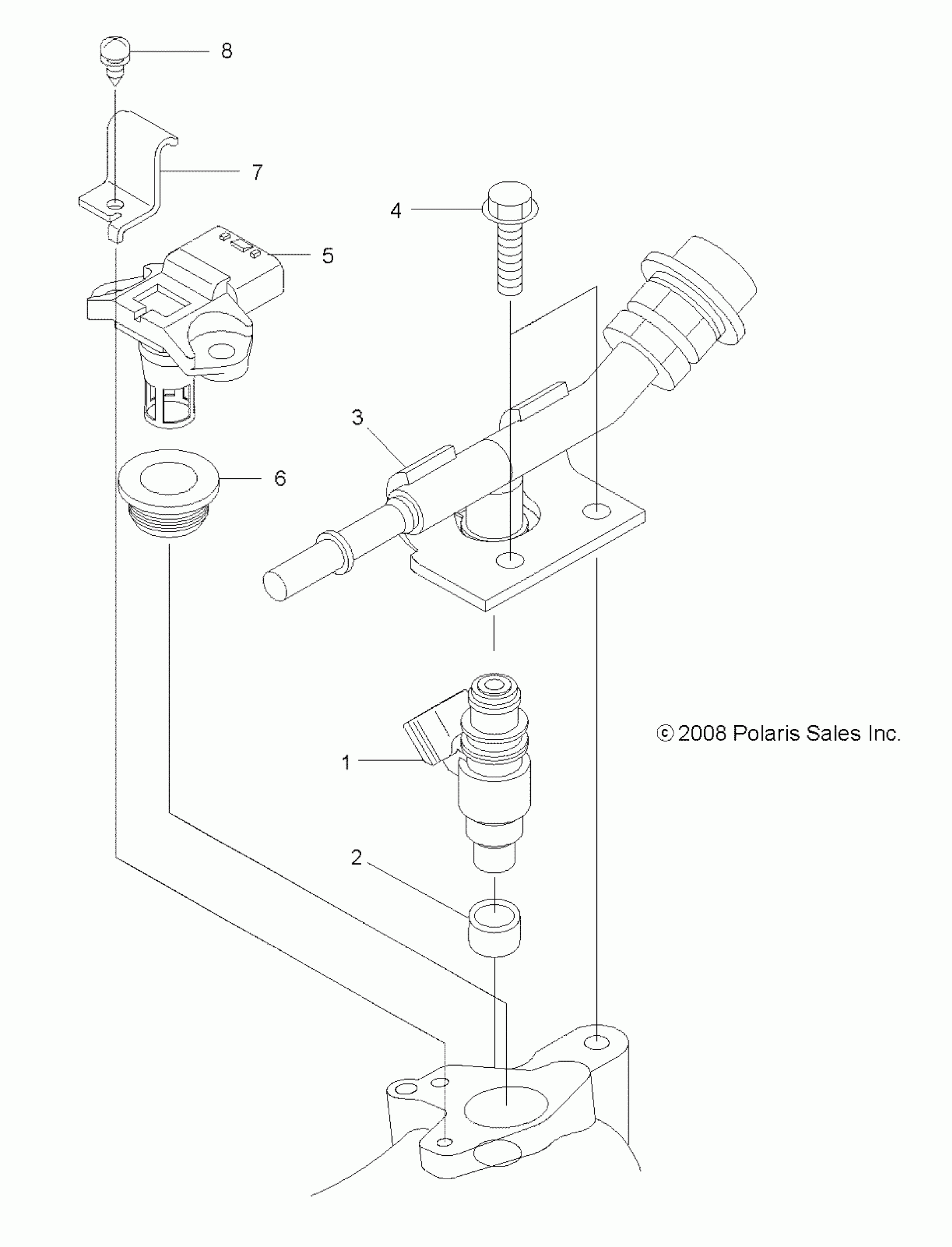 8

7

4

5

3

6

© 2008 Polaris Sales Inc.

1

2