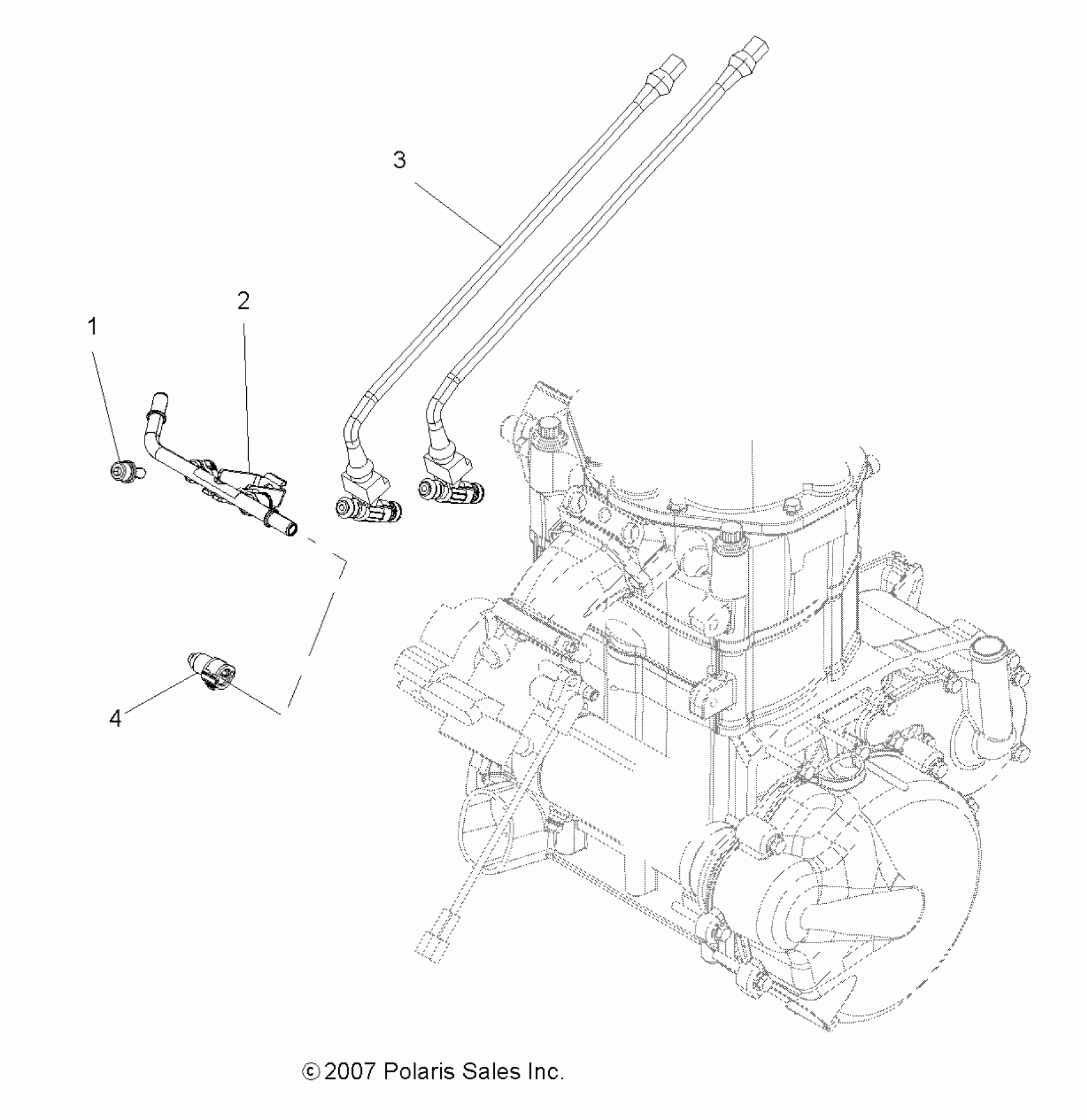 3

2

1

4

© 2007 Polaris Sales Inc.