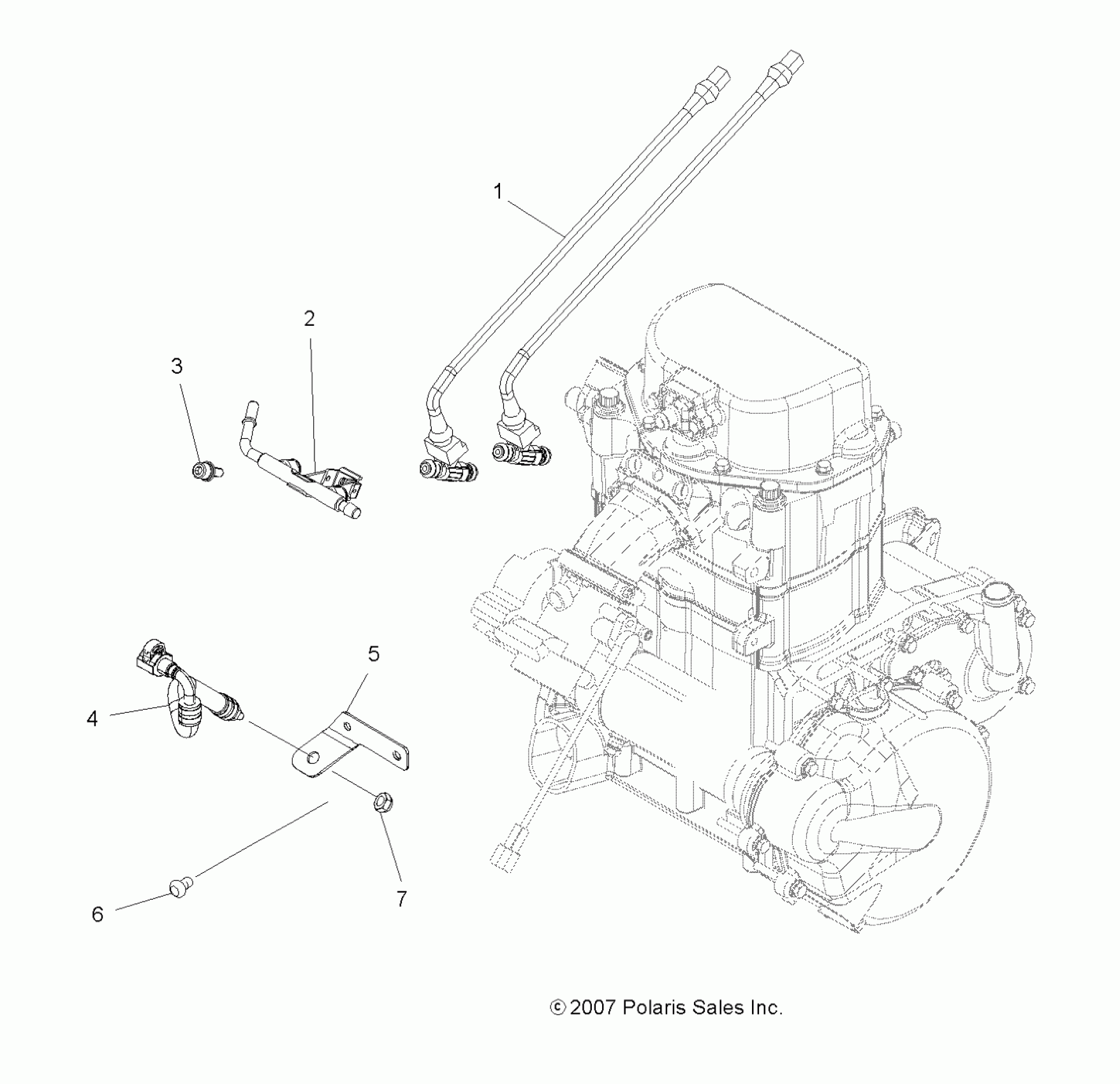 1
2
3
4
5
6
7
© 2007 Polaris Sales Inc.