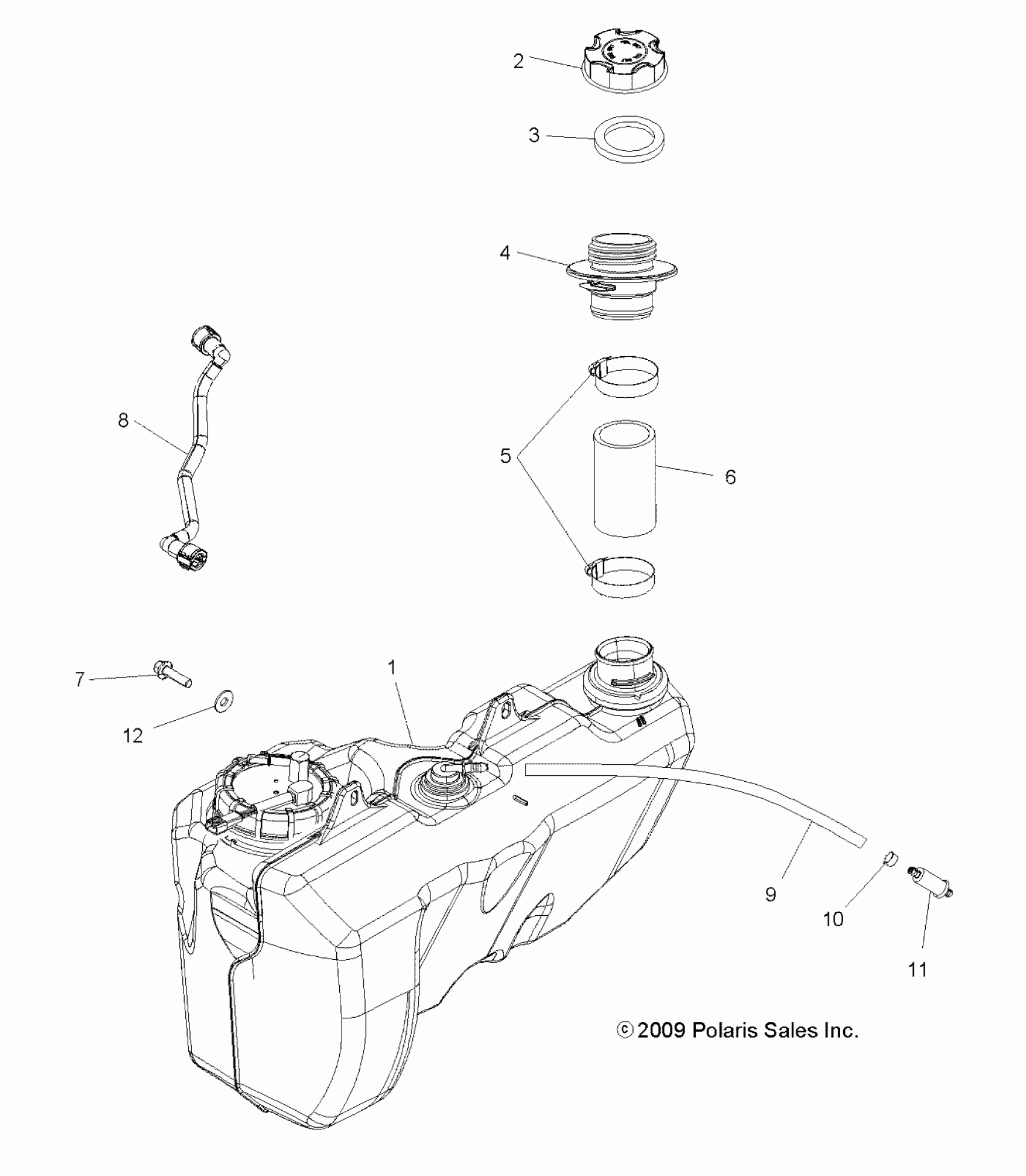 2

3

4

8

5

6

7

1

12

9

10

11

© 2009 Polaris Sales Inc.