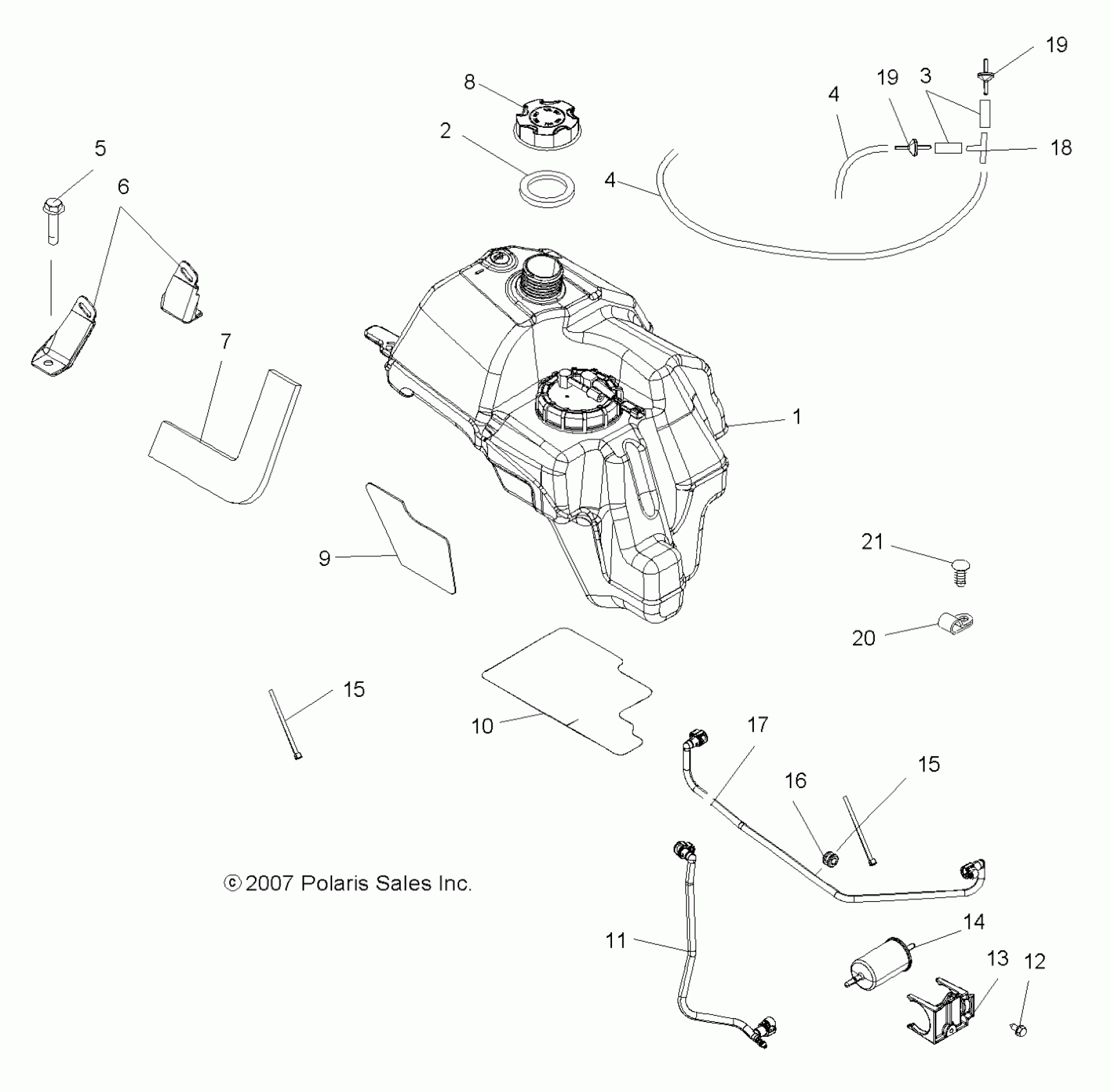 19
19
3
8
4
2
18
5
4
6
7
1
21
9
20
15
10
17
15
16
© 2007 Polaris Sales Inc.
14
11
13
12