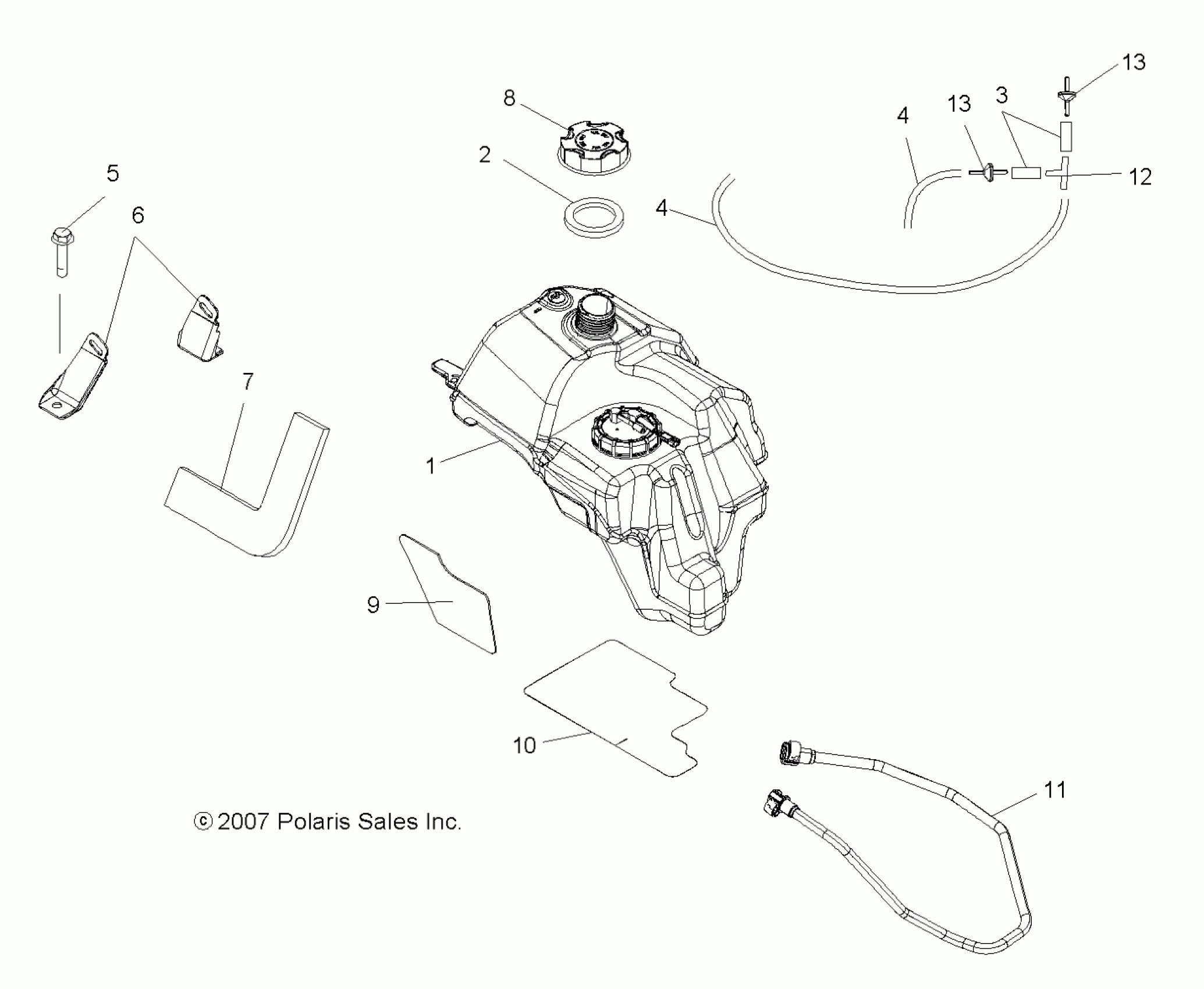 13
8
3
4
13
2
12
5
4
6
7
1
9
10
11
© 2007 Polaris Sales Inc.