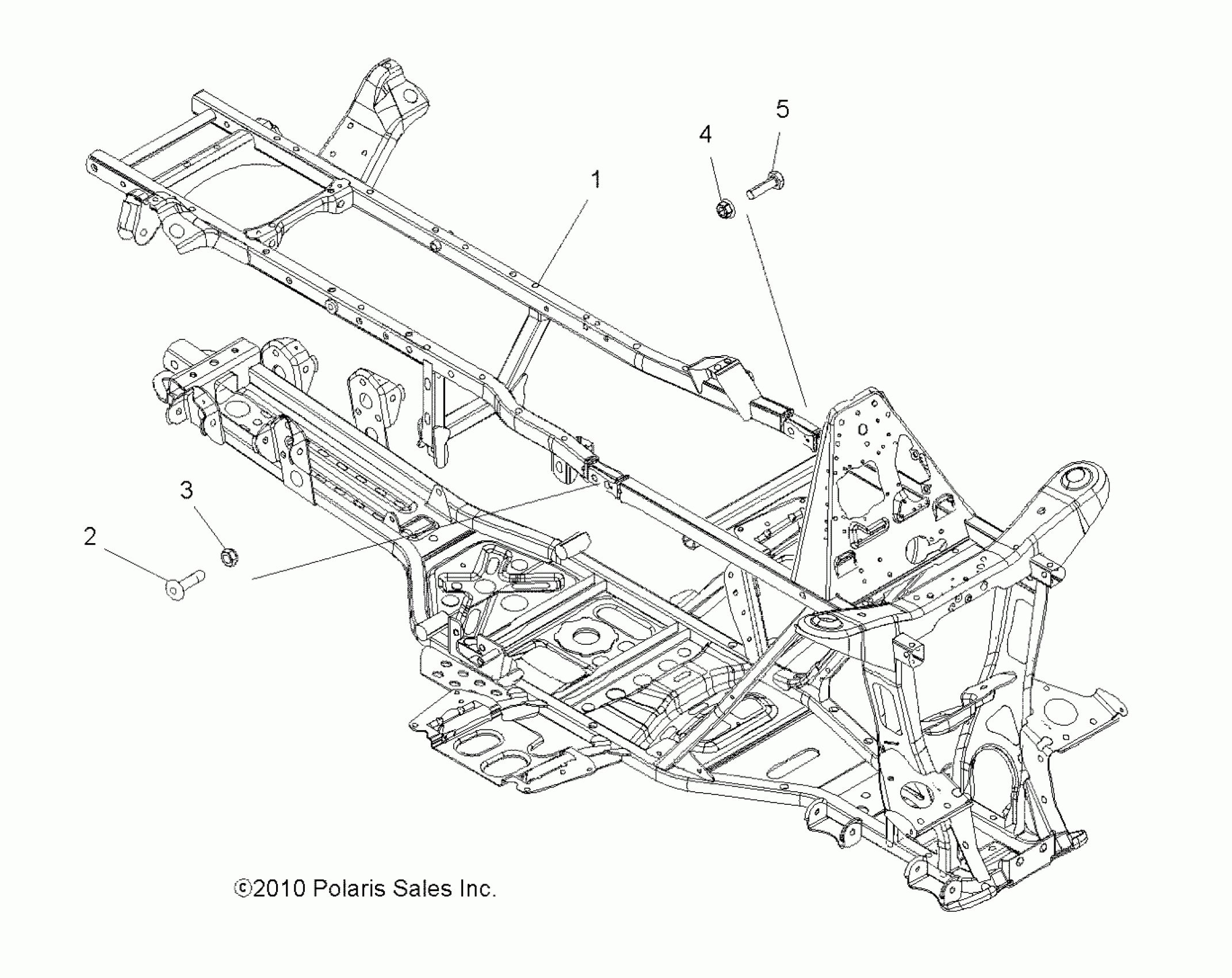 5
4
1
3
2
©2010 Polaris Sales Inc.