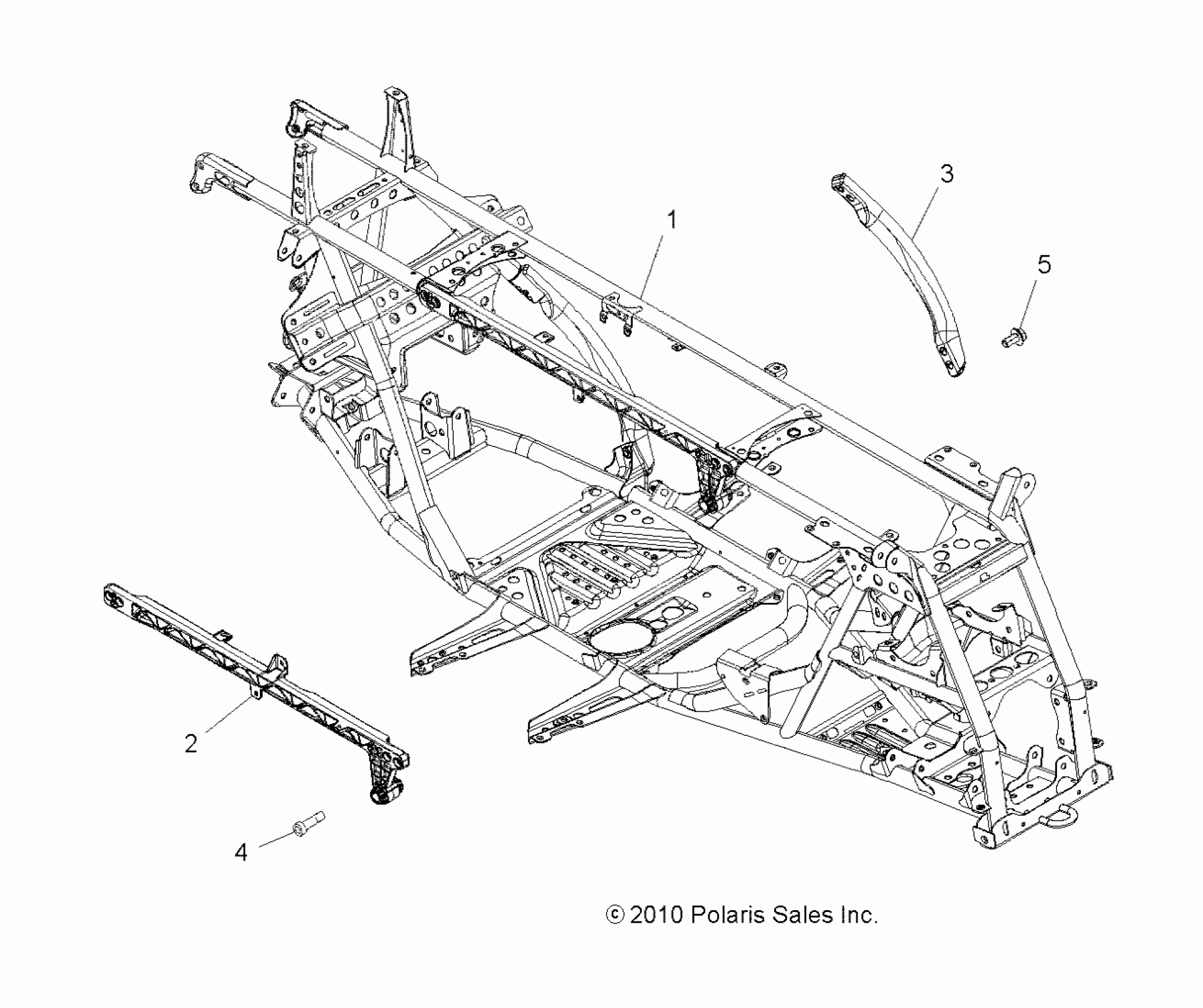 3

1

5

2

4

© 2010 Polaris Sales Inc.