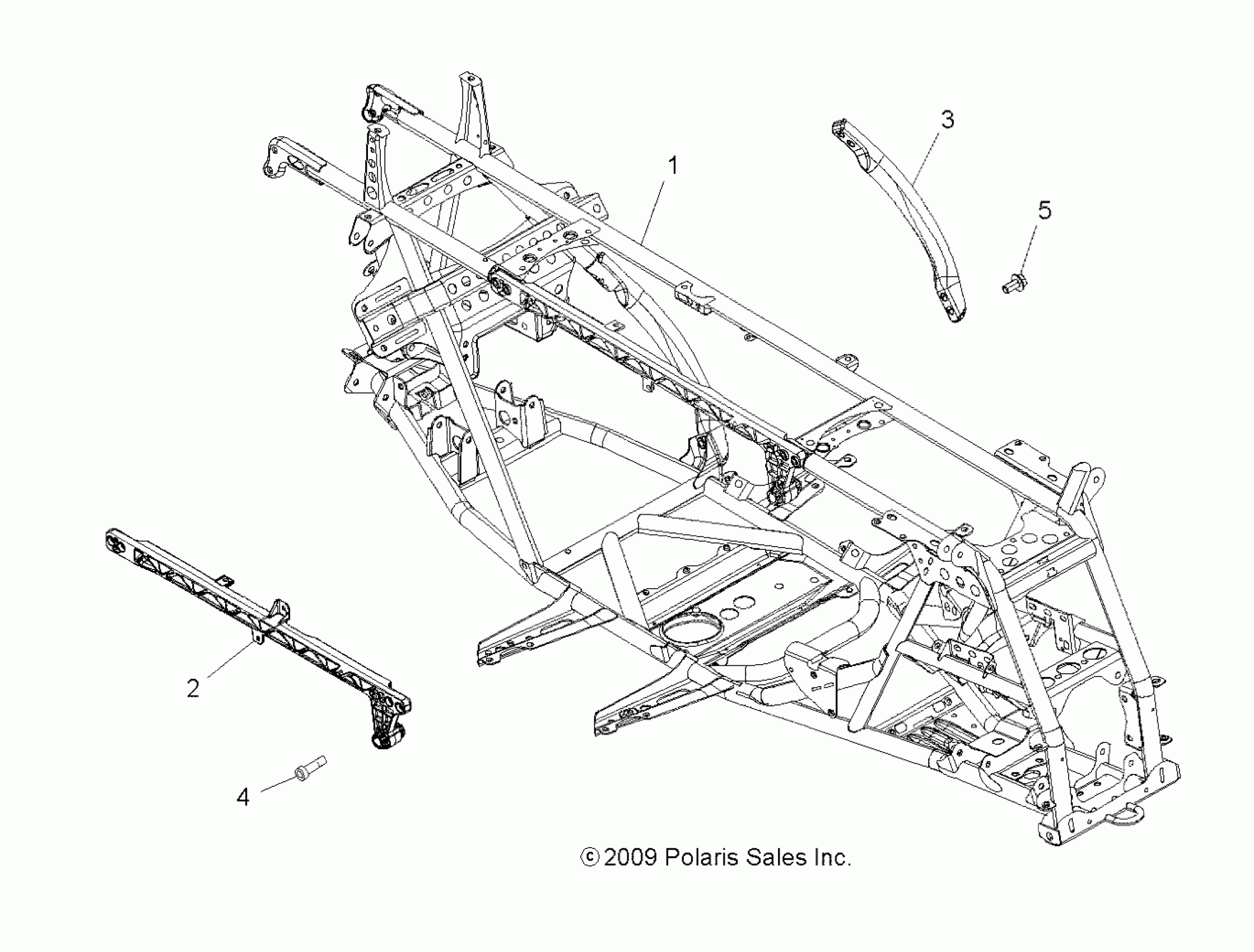 3

1

5

2

4

© 2009 Polaris Sales Inc.