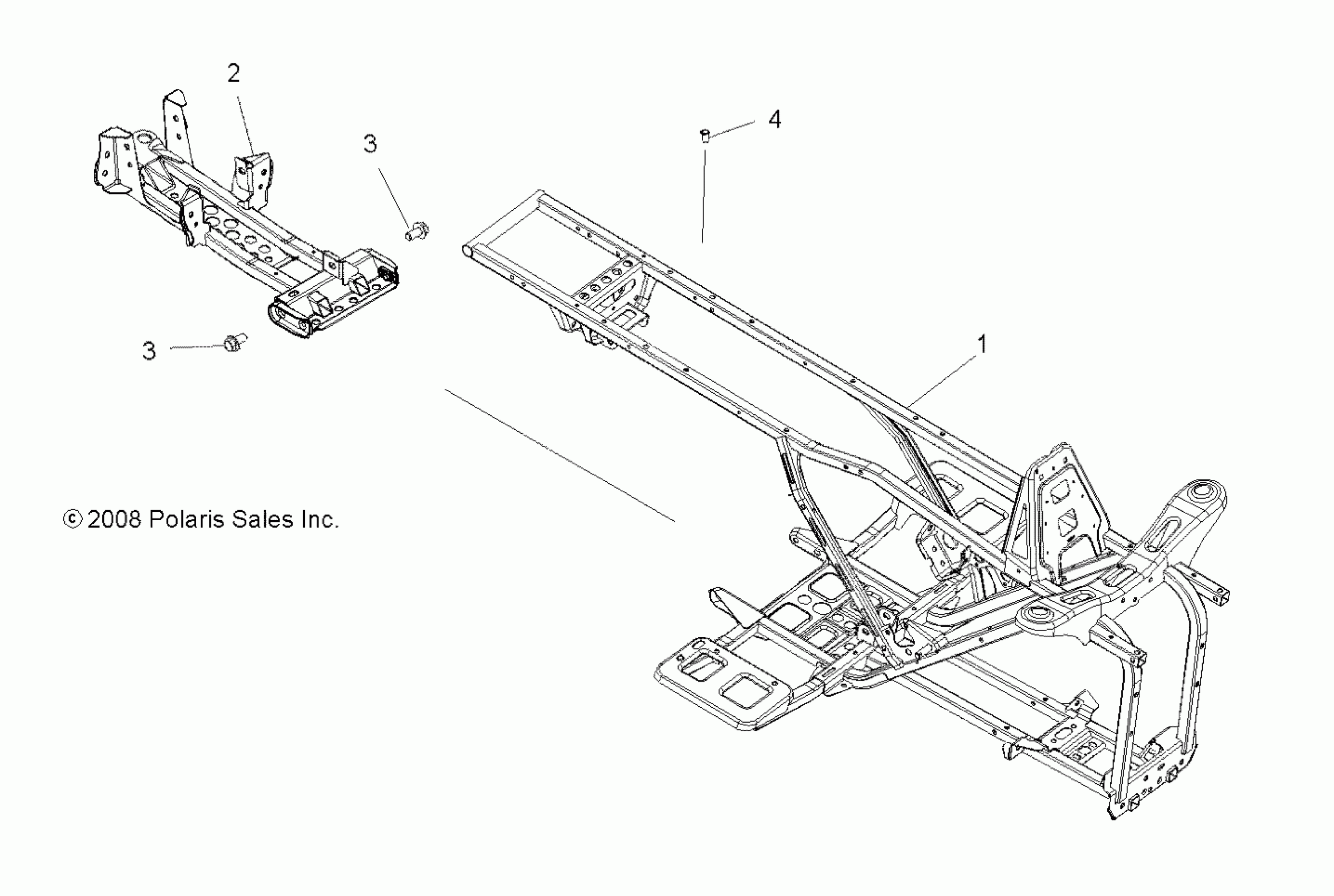 2

3

4

3

1

© 2008 Polaris Sales Inc.