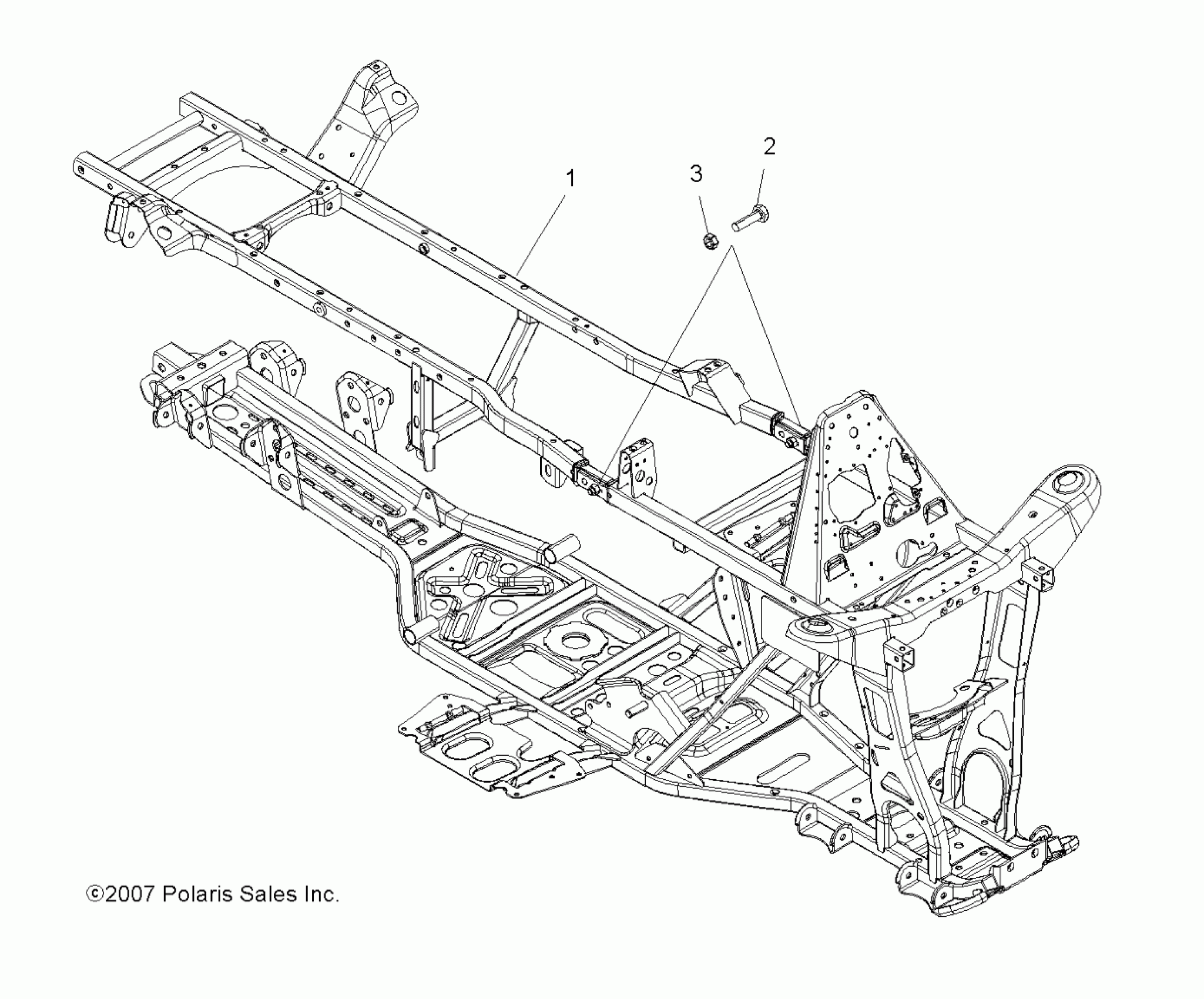 2

3

1

©2007 Polaris Sales Inc.