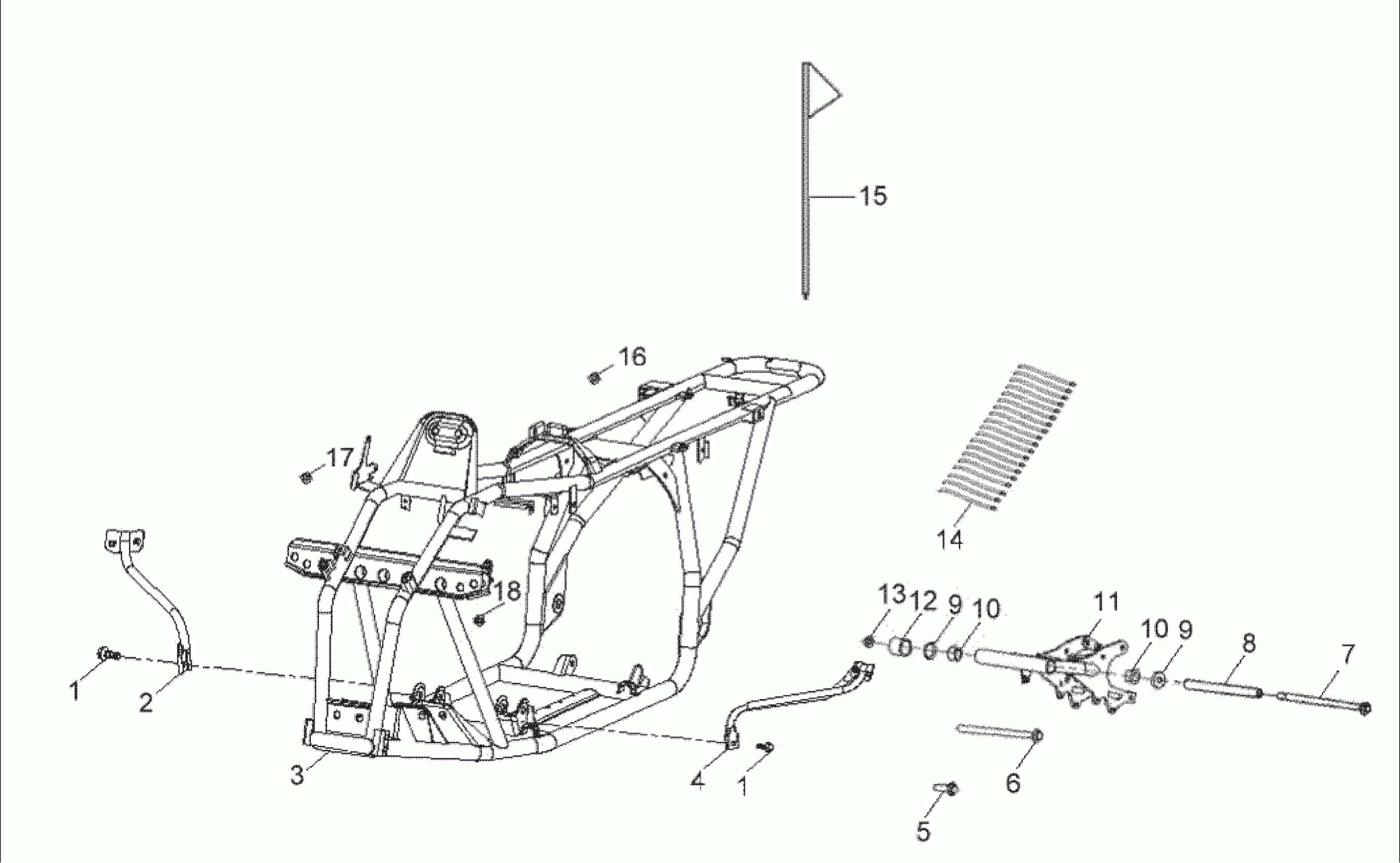 15
16
17
14
18
13 12 9 10
11
10 9
8
7
1
2
3
4
1
6
5